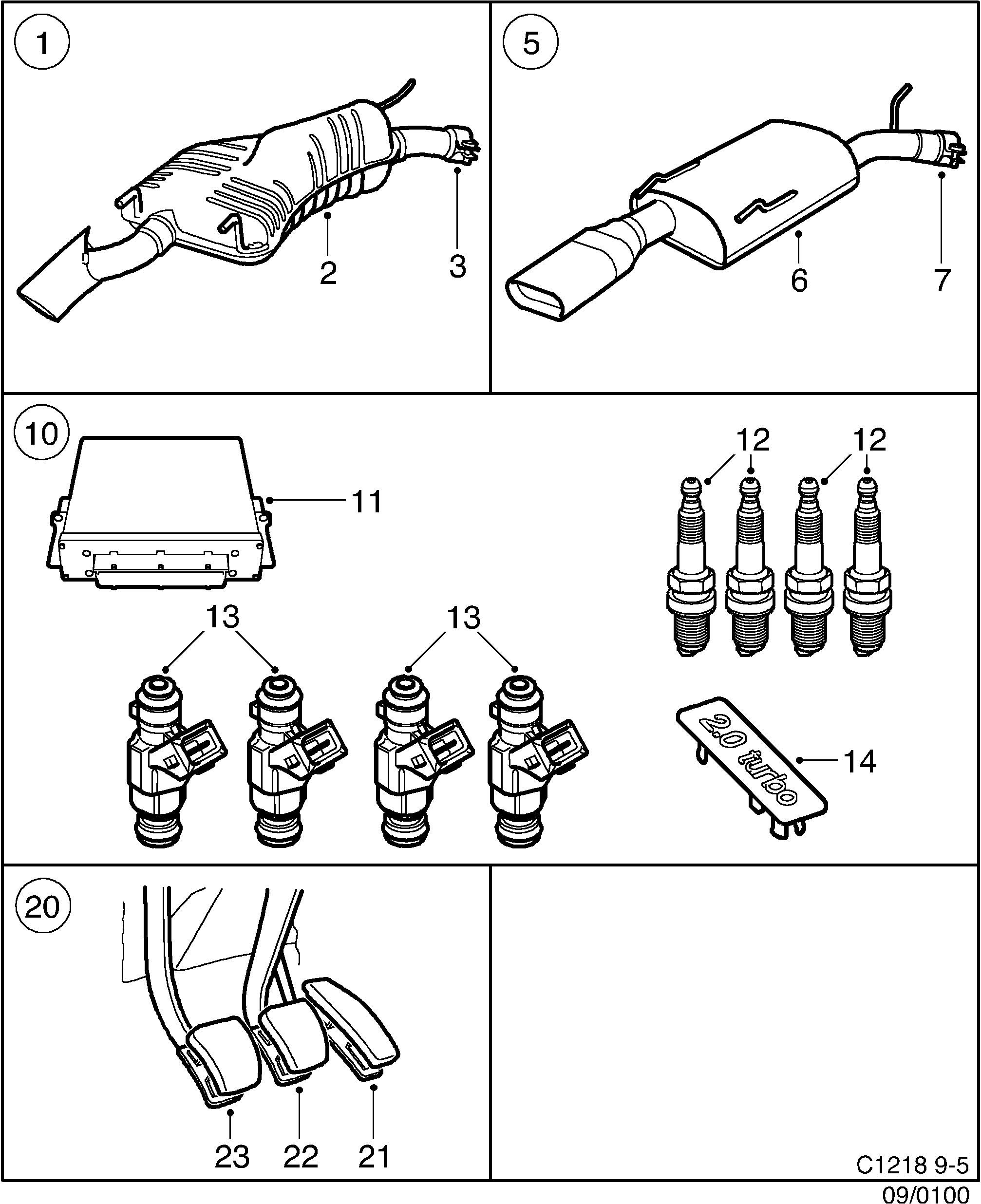 1

2

3

5

6

7

10

11

12

12

13

13

2.0 turbo

14

20

23

22

21

C1218 9-5

09/0100