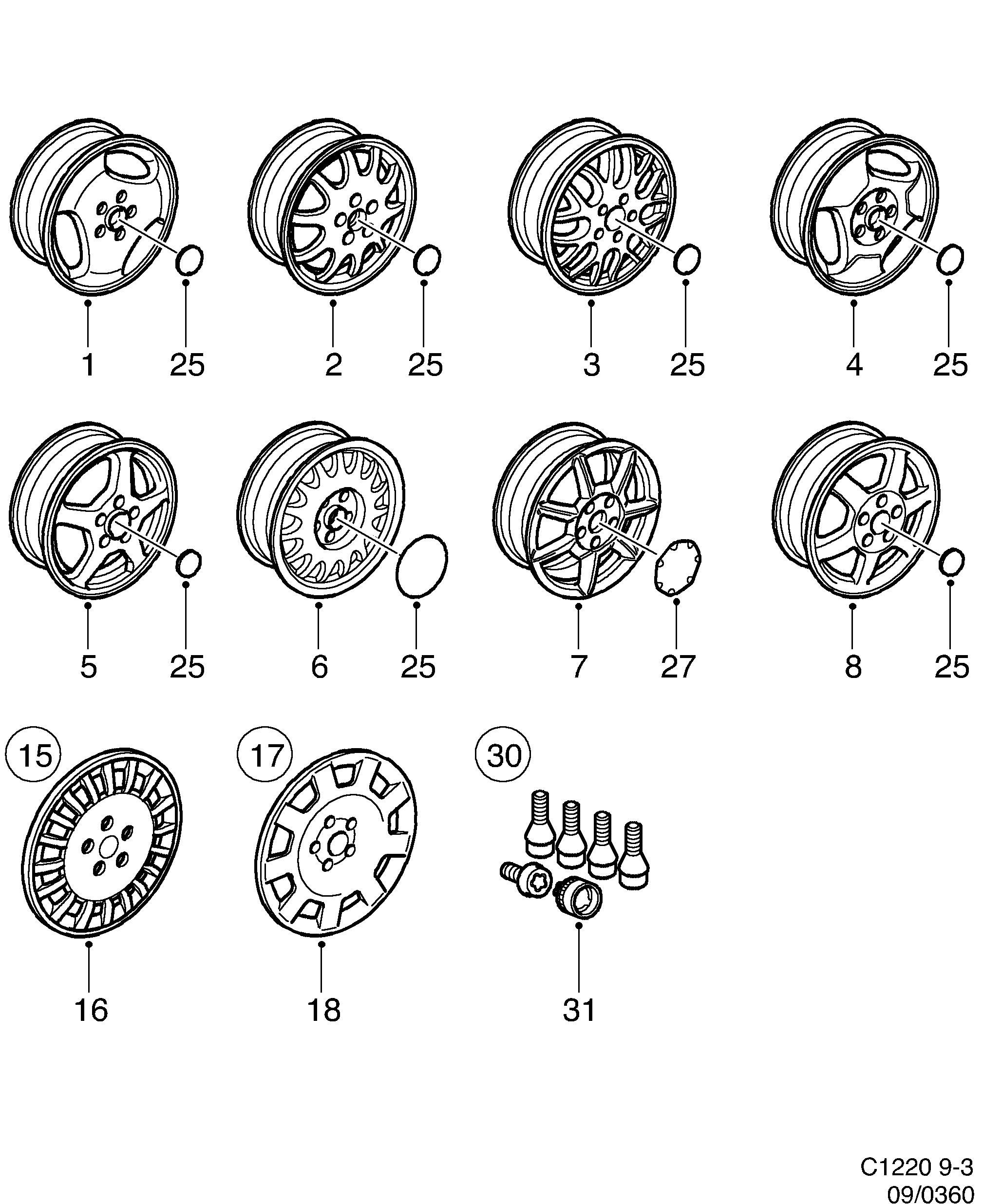 1 25 2 25 3 25 4 25

5 25 6 25 7 27 8 25

15 17 30

16 18 31

C1220 9-3
09/0360