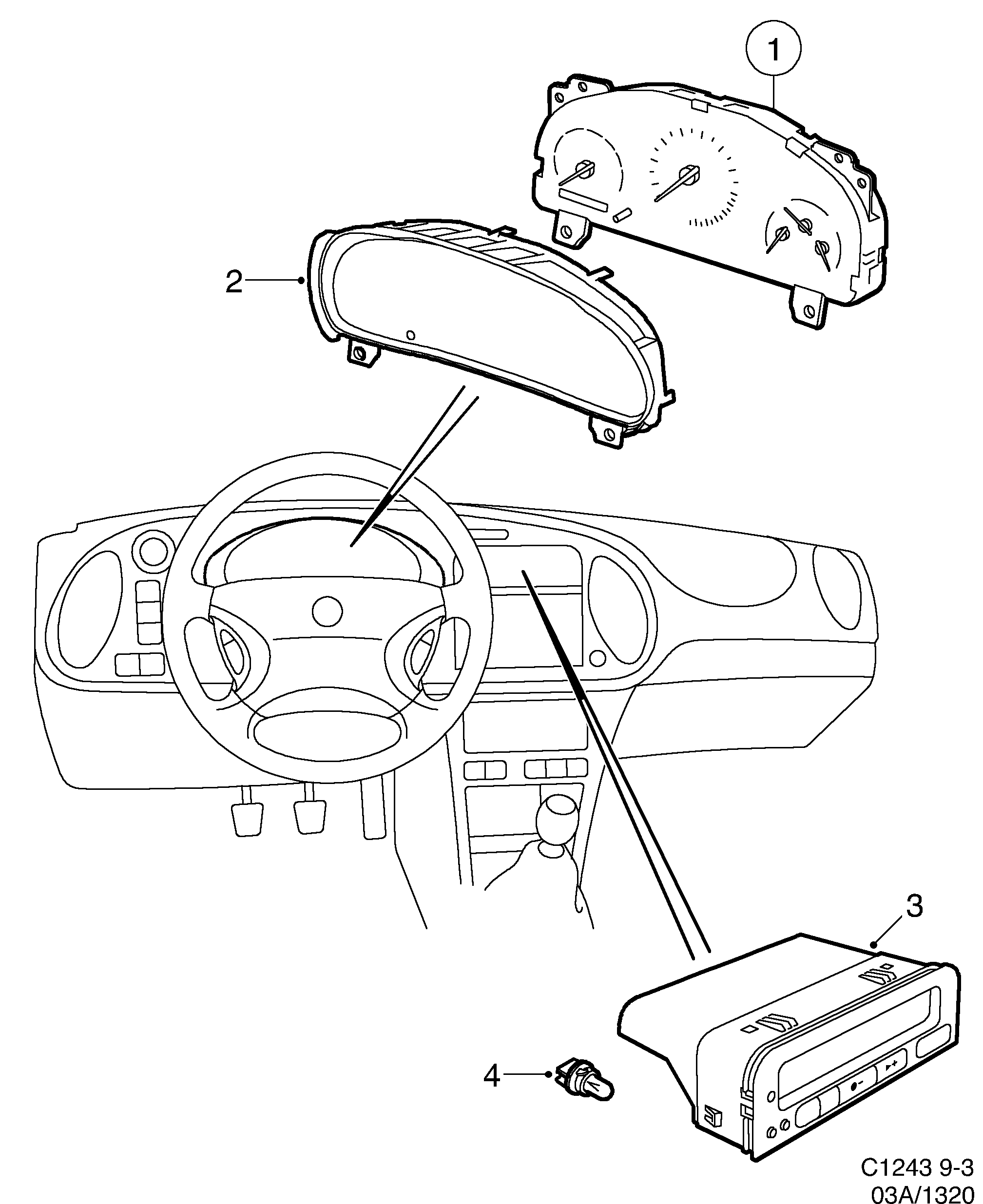 1
2
3
4
C1243 9-3
03A/1320