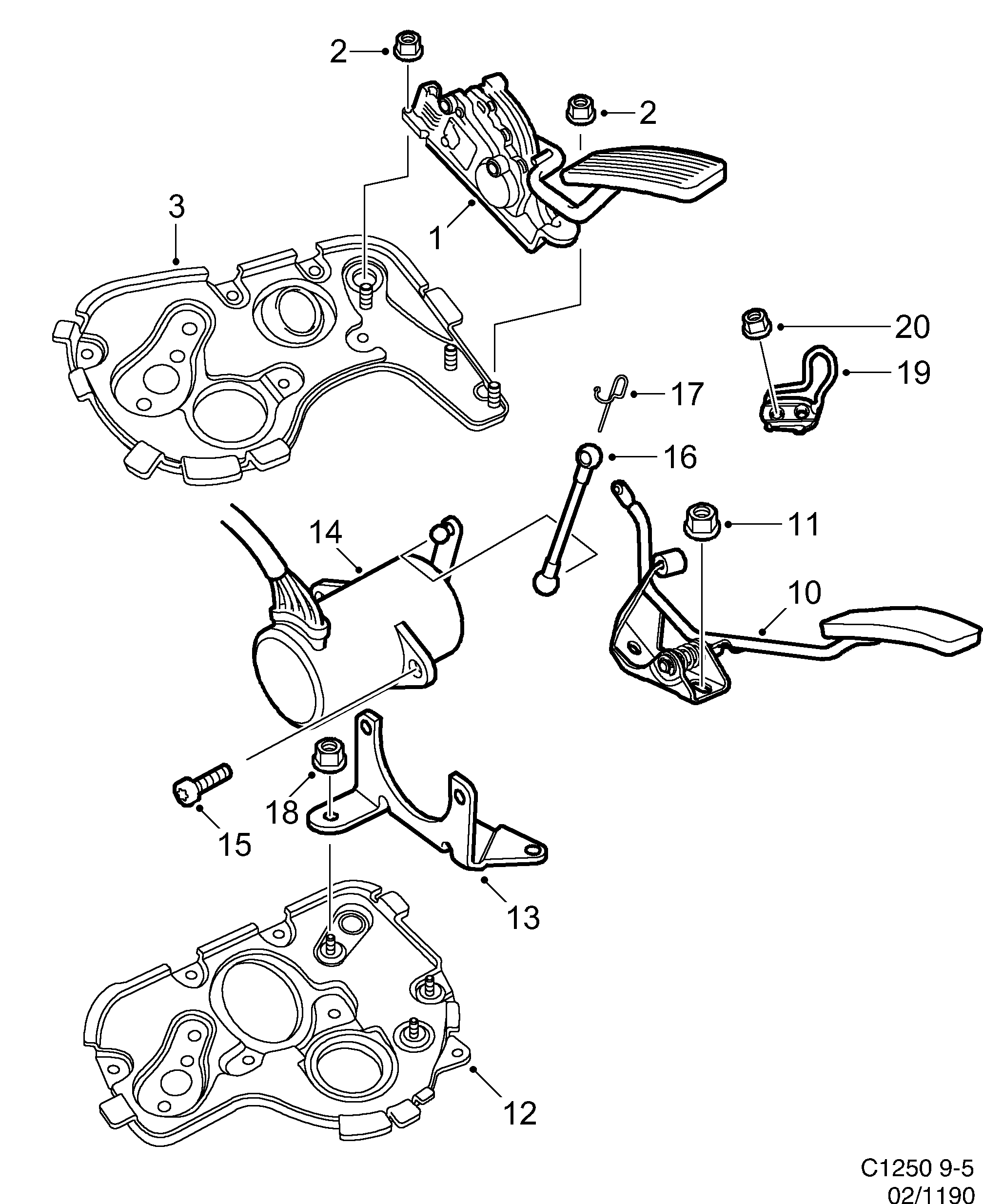 2
2
3
1
20
19
17
16
14
11
10
15
18
13
12
C1250 9-5
02/1190