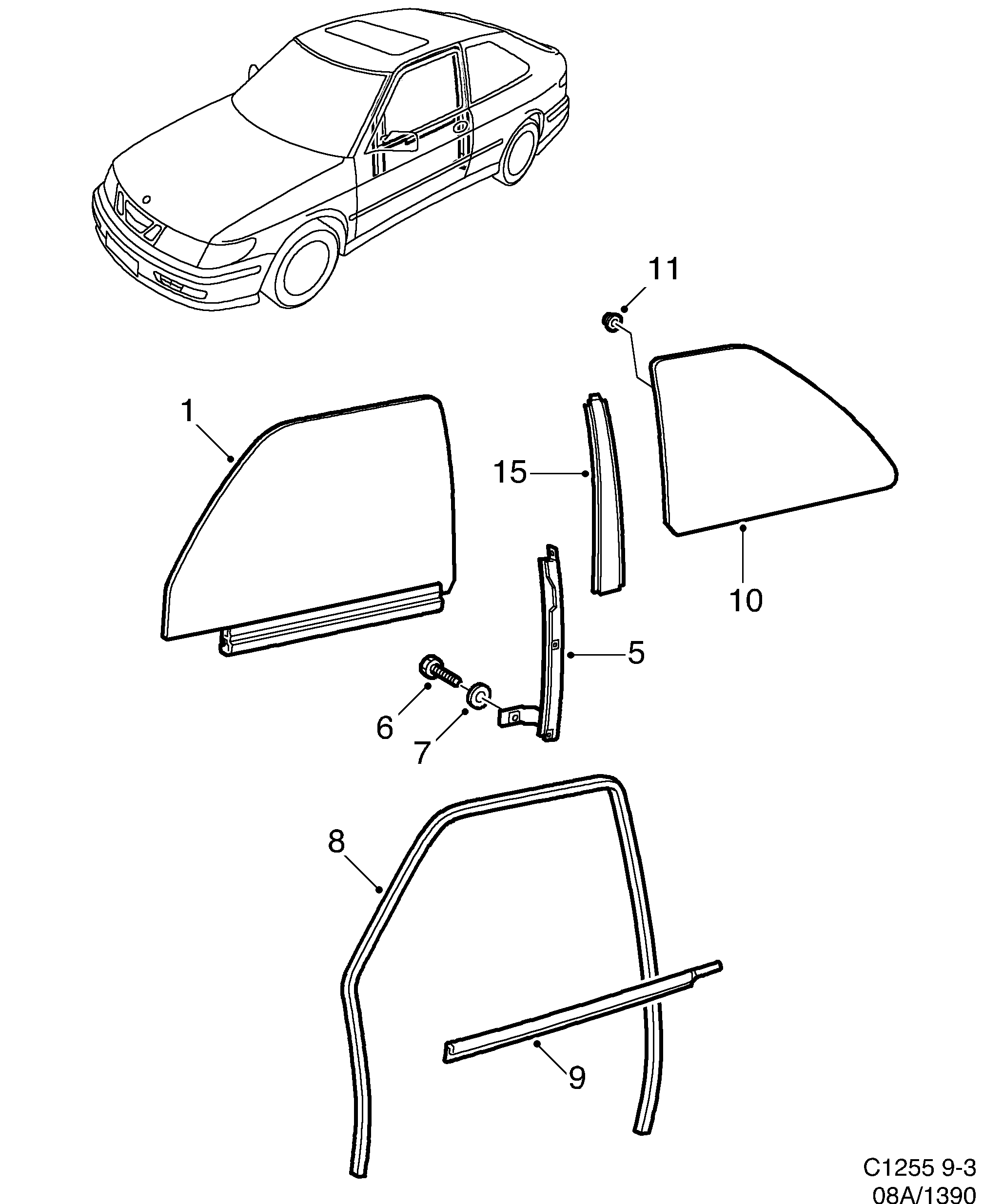 11
1
15
10
5
6
7
8
9
C1255 9-3
08A/1390