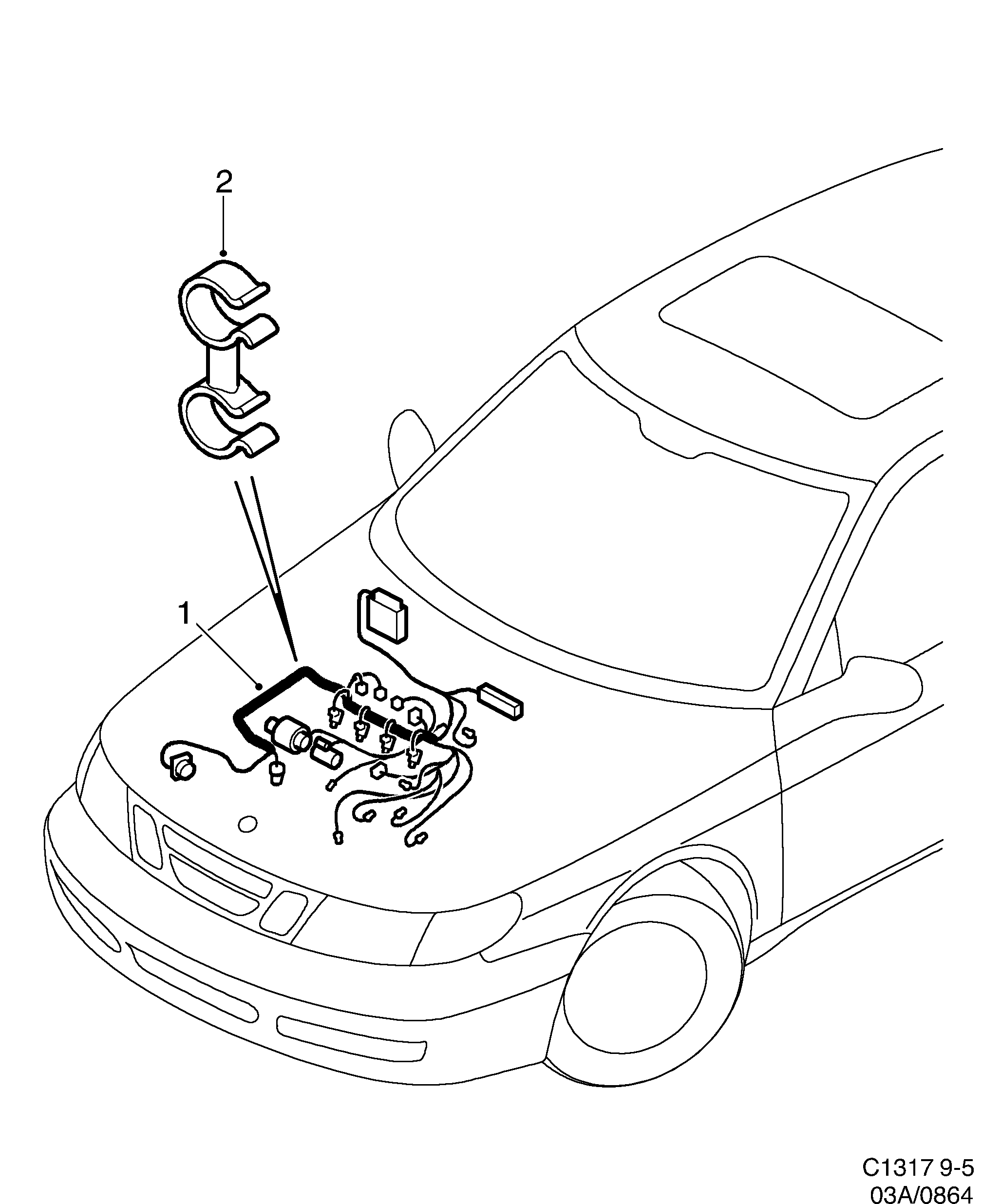 2

1

C1317 9-5
03A/0864