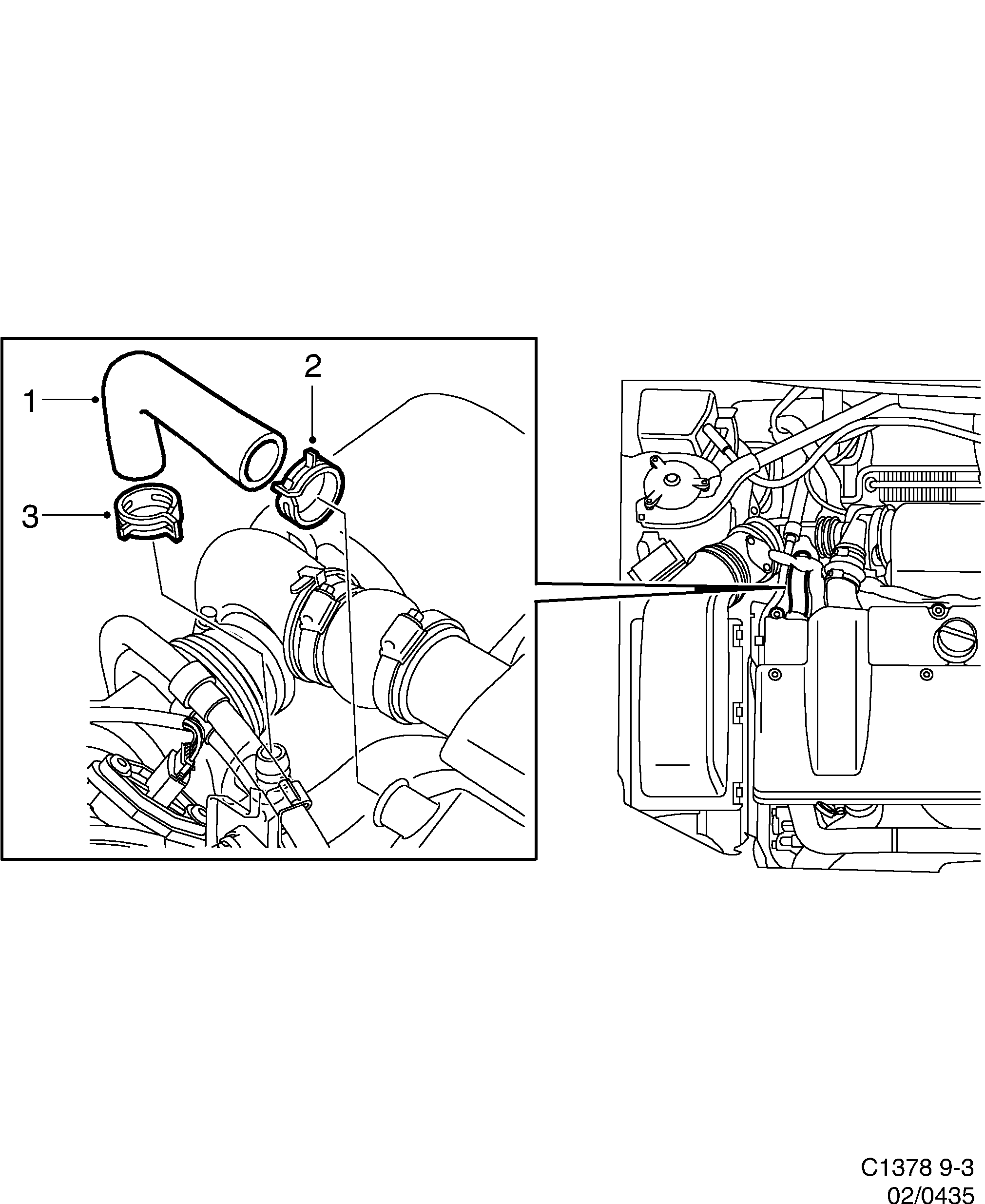 1
2
3

C1378 9-3
02/0435