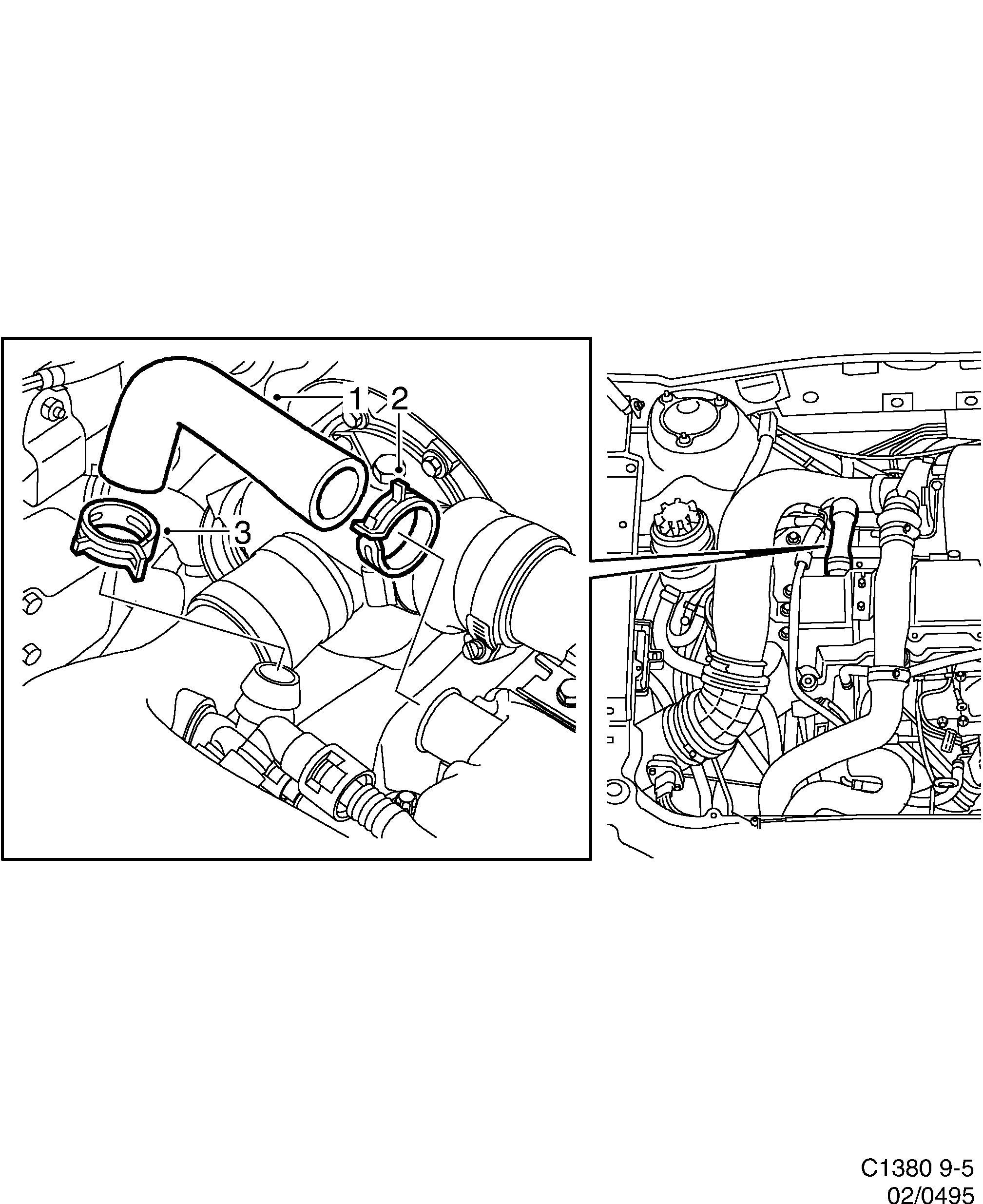 1
2
3

C1380 9-5
02/0495