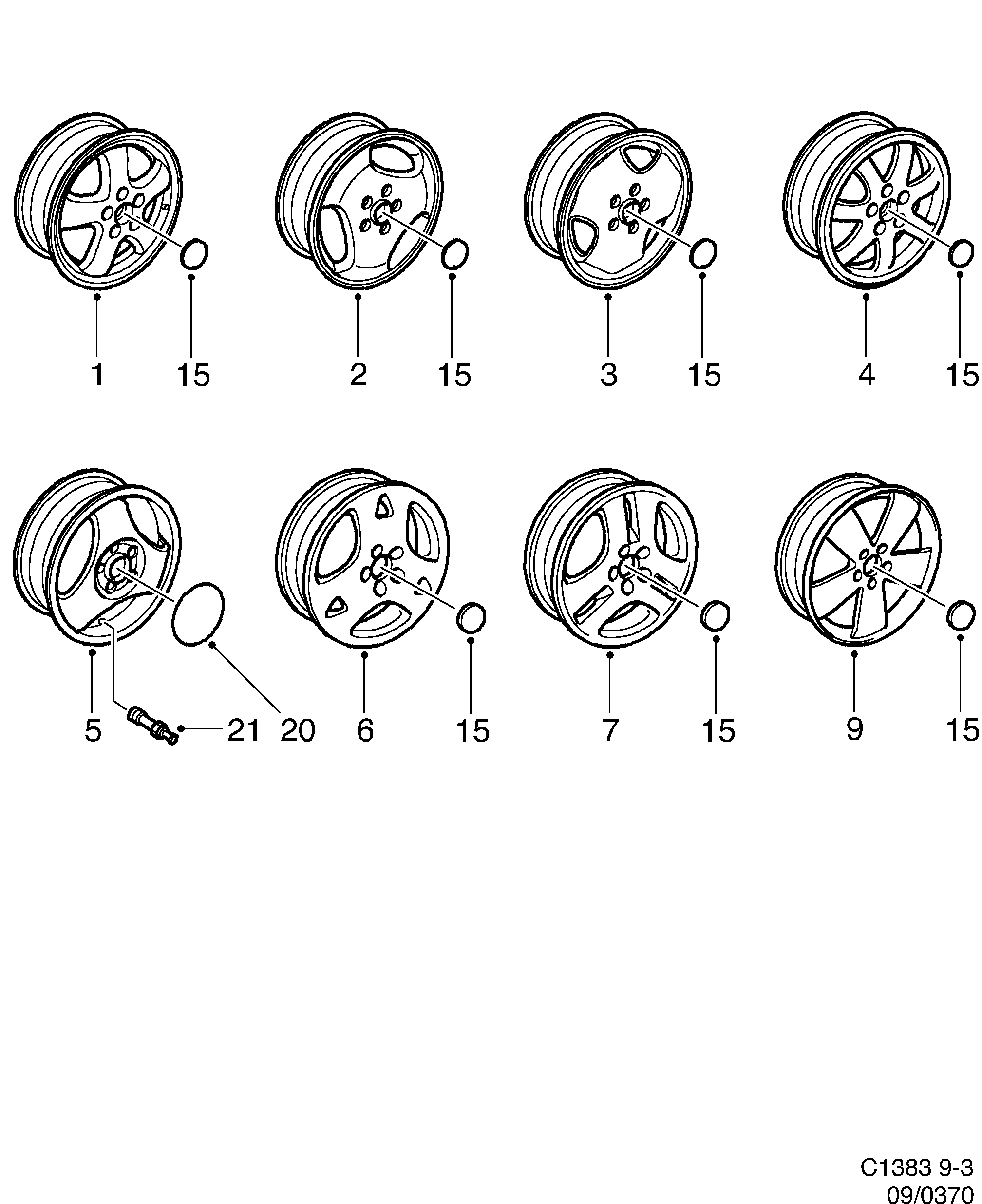 1 15 2 15 3 15 4 15

5 21 20 6 15 7 15 9 15

C1383 9-3
09/0370