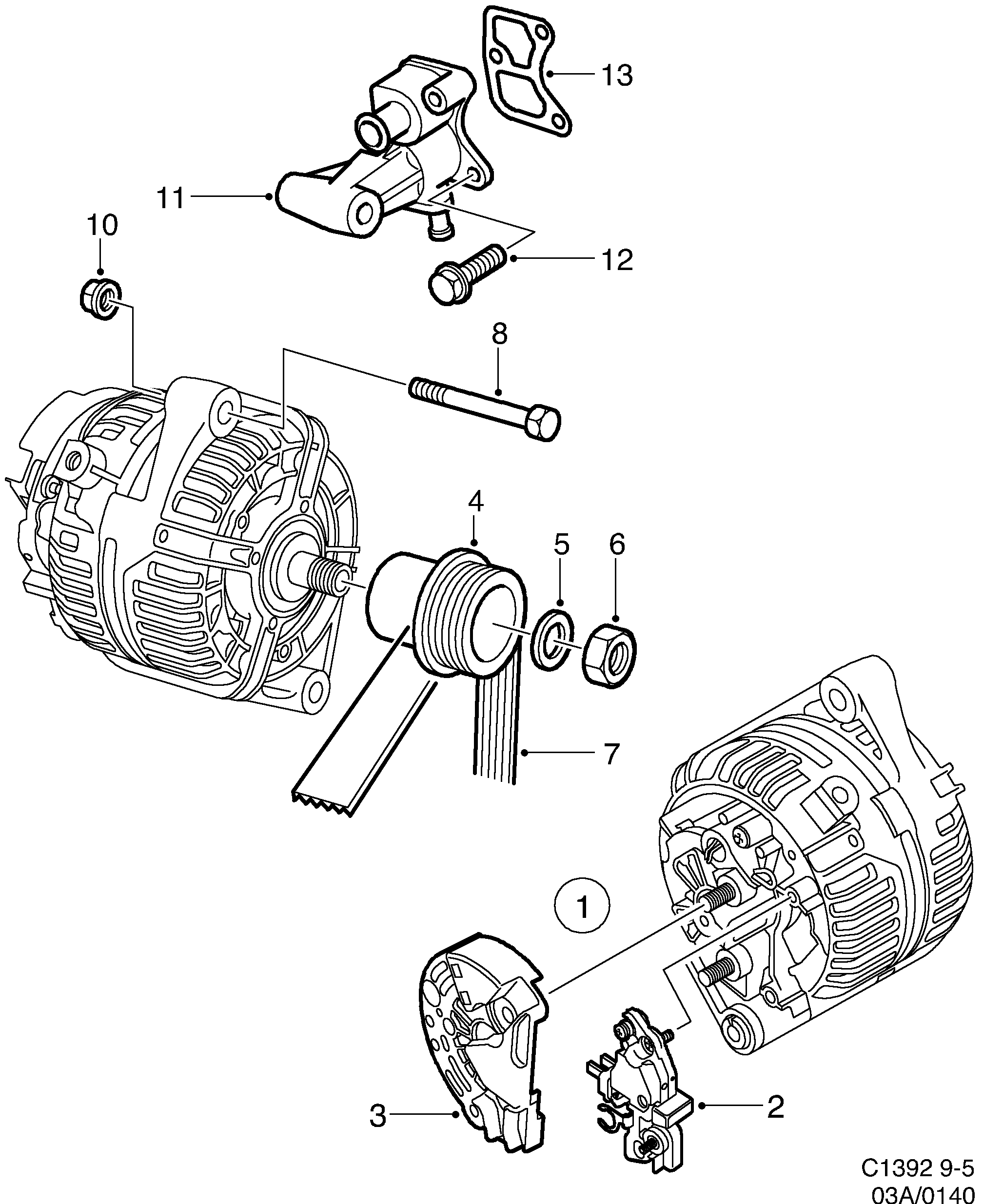 13
11
10
12
8
4
5
6
7
1
3
2
C1392 9-5
03A/0140