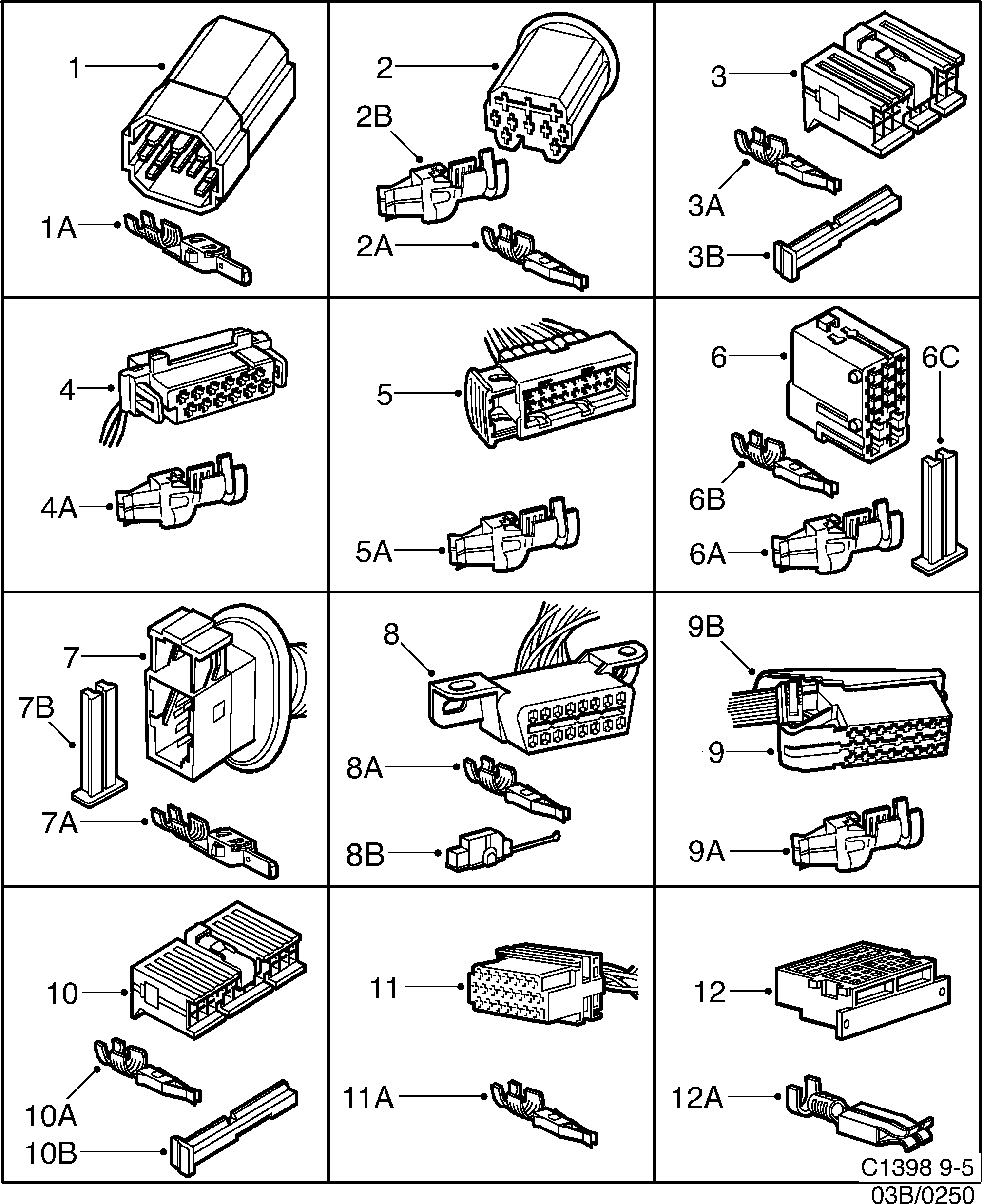 1
1A

2
2B
2A

3
3A
3B

4
4A

5
5A

6
6C
6B
6A

7
7B
7A

8
8A
8B

9B
9
9A

10
10A
10B

11
11A

12
12A

C1398 9-5
03B/0250