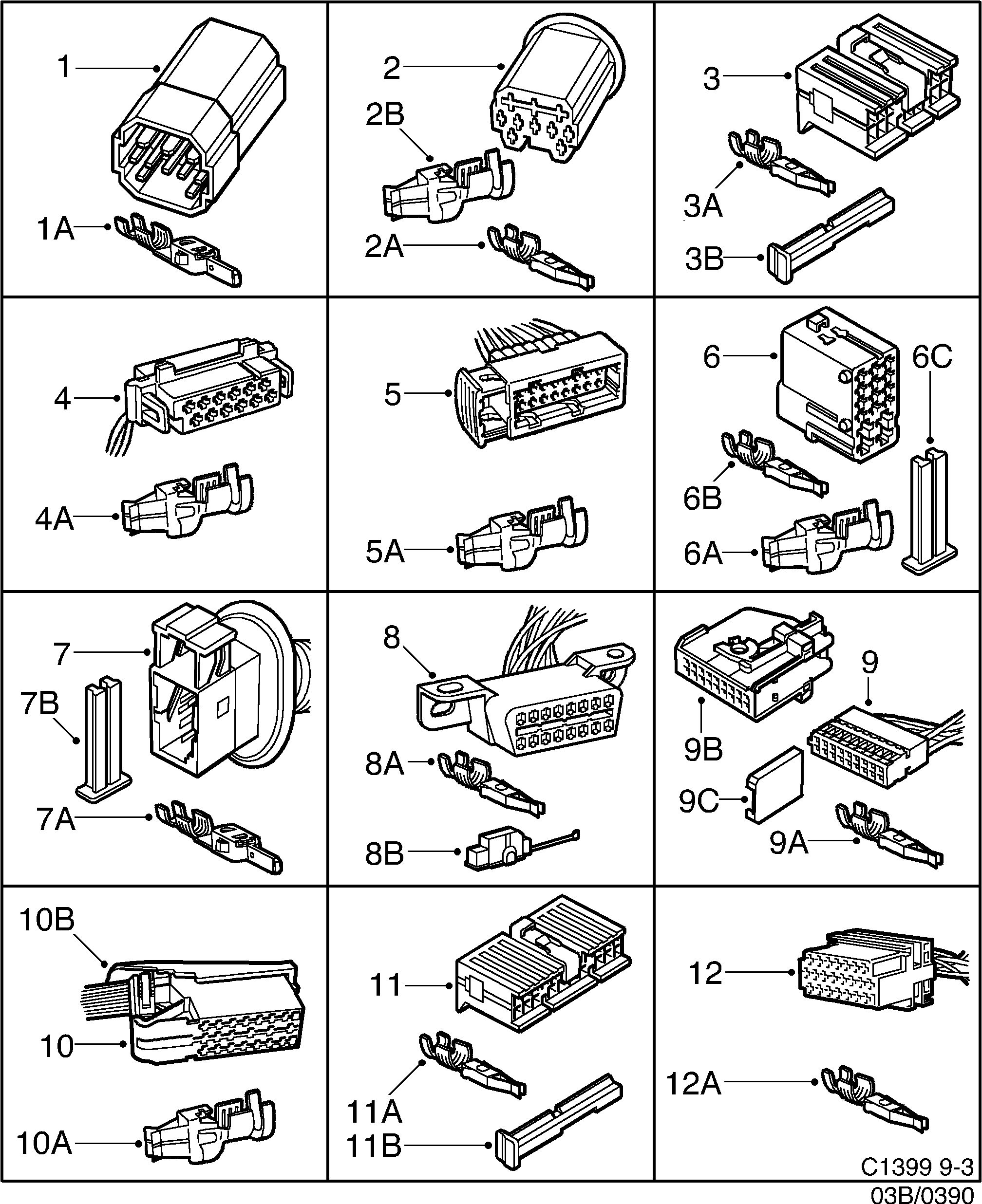 1
1A
2
2B
2A
3
3A
3B
4
4A
5
5A
6
6C
6B
6A
7
7B
7A
8
8A
8B
9
9B
9C
9A
10B
10
10A
11
11A
11B
12
12A
C1399 9-3
03B/0390