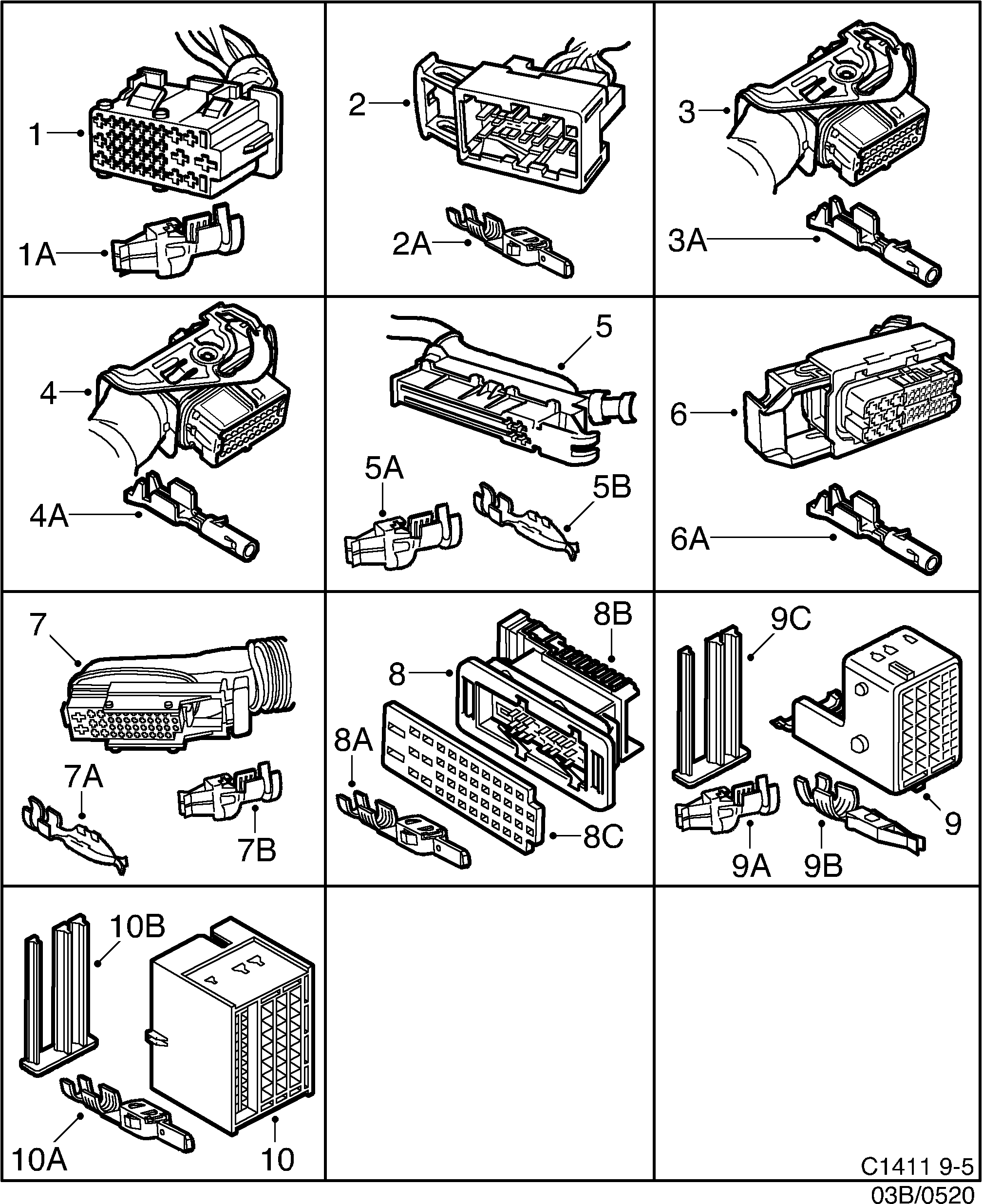 1
1A
2
2A
3
3A
4
4A
5
5A
5B
6
6A
7
7A
7B
8B
8
8A
8C
9C
9
9A
9B
10B
10A
10
C1411 9-5
03B/0520