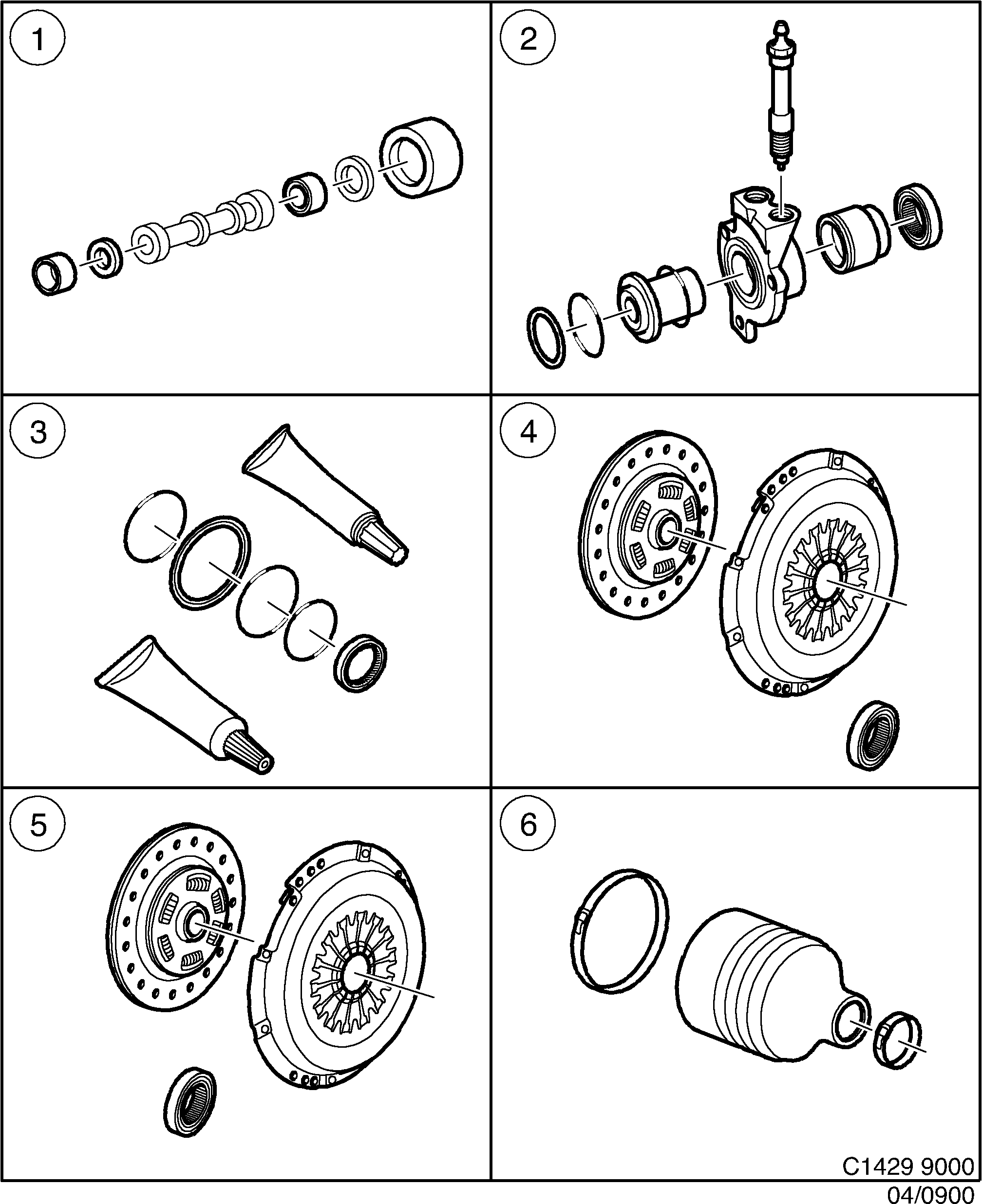 1

2

3

4

5

6

C1429 9000
04/0900