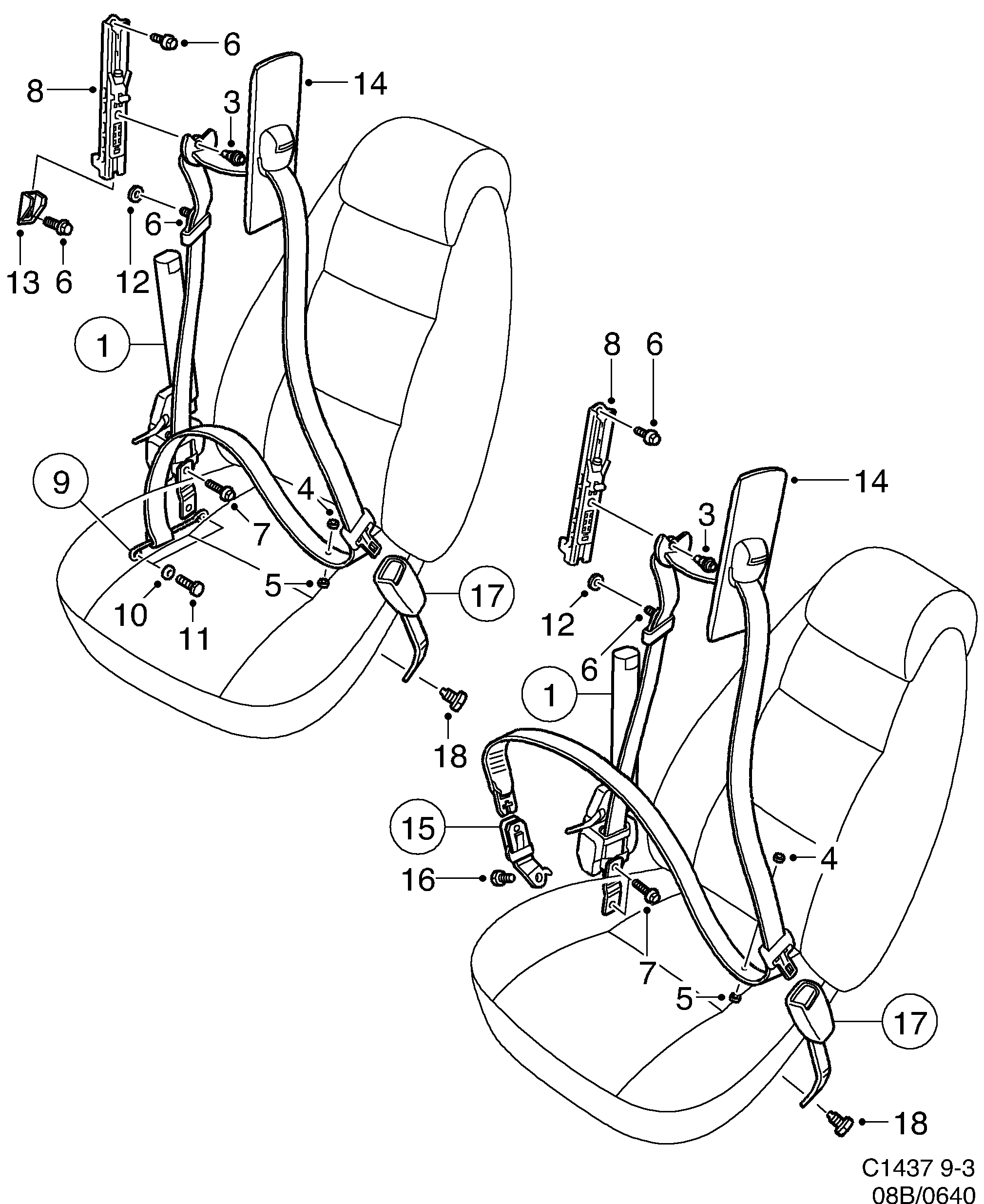 6
8
14
3
6
12
13
6
1
9
4
7
5
10
11
17
18
8
6
14
3
12
6
1
15
16
4
7
5
17
18
C1437 9-3
08B/0640