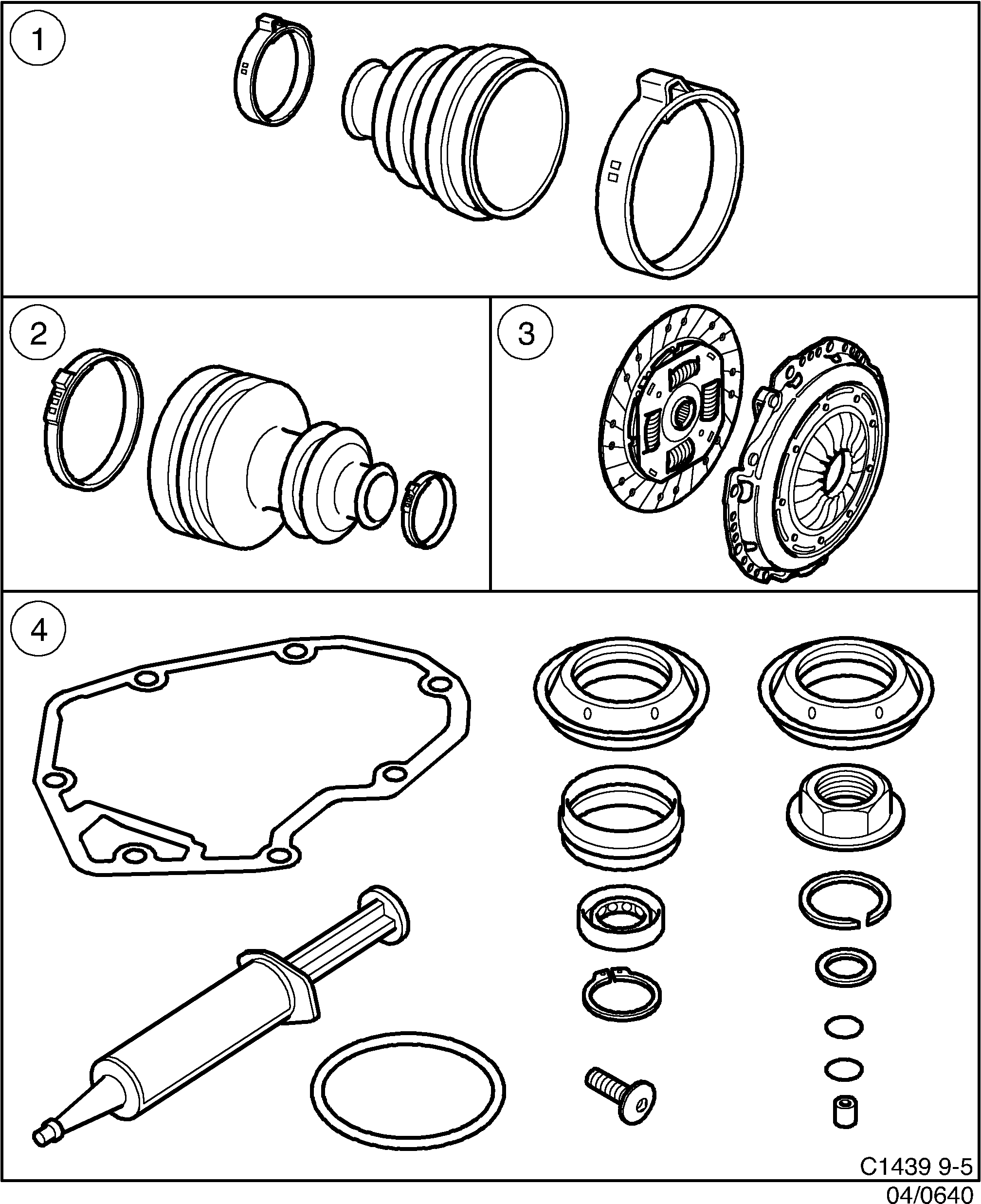 1

2

3

4

C1439 9-5
04/0640