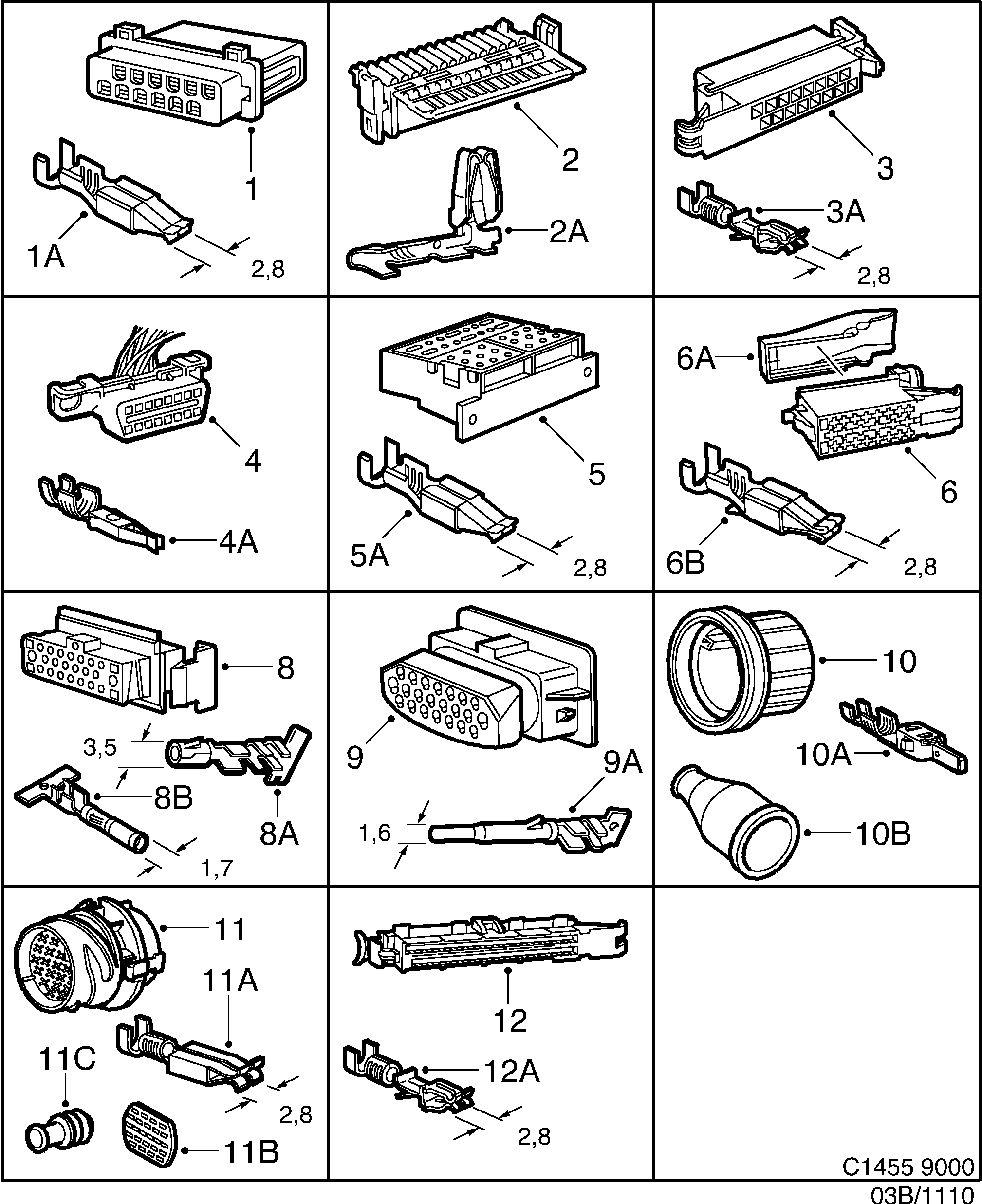 1
1A
2,8
2
2A
3
3A
2,8
4
4A
5
5A
2,8
6A
6
6B
2,8
8
3,5
8B
8A
1,7
9
9A
1,6
10
10A
10B
11
11A
11C
2,8
11B
12
12A
2,8
C1455 9000
03B/1110