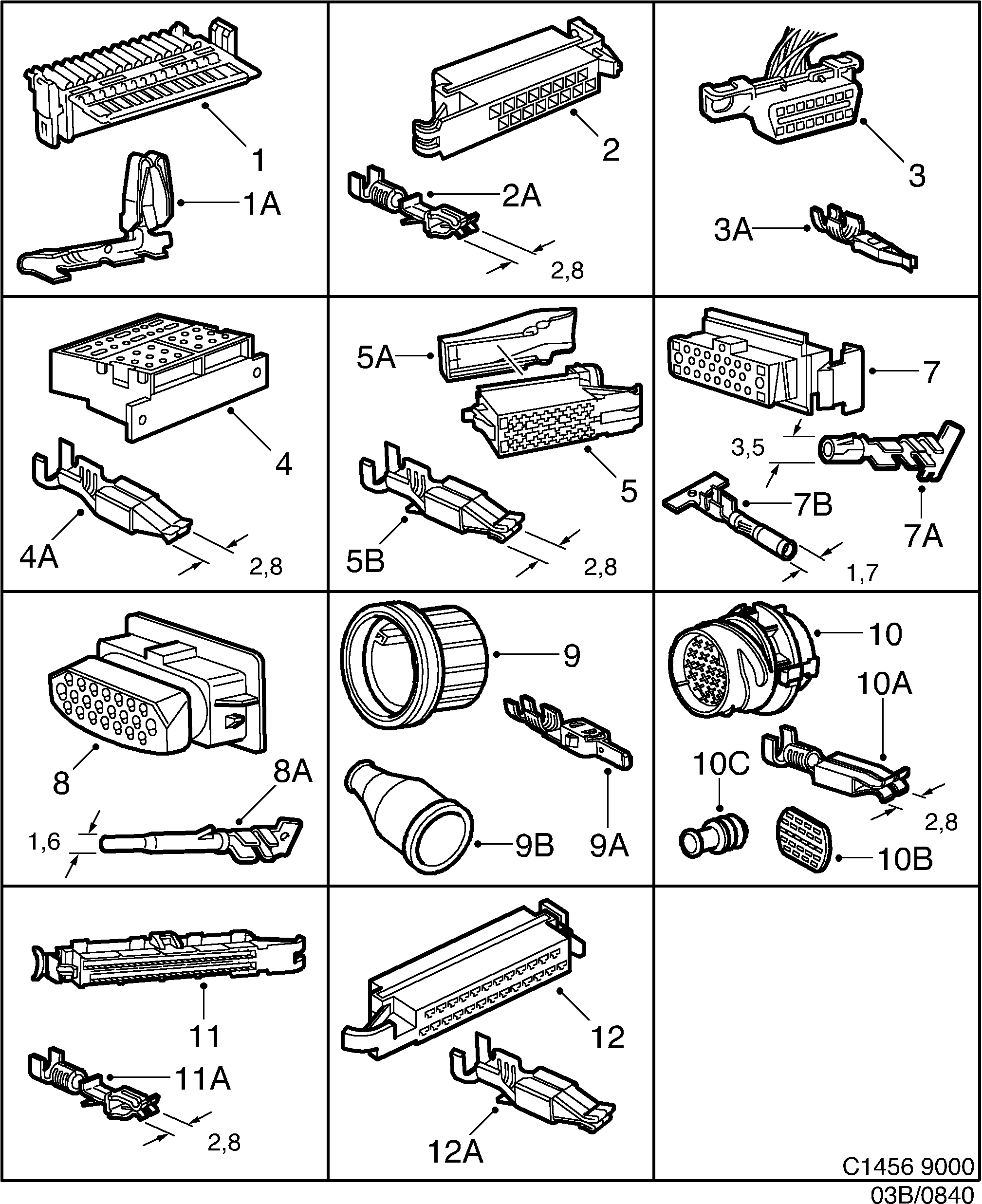 1
1A

2
2A
2,8

3
3A

4
4A
2,8

5A
5
5B
2,8

7
3,5
7B
7A
1,7

8
8A
1,6

9
9B
9A

10
10A
10C
2,8
10B

11
11A
2,8

12
12A

C1456 9000
03B/0840