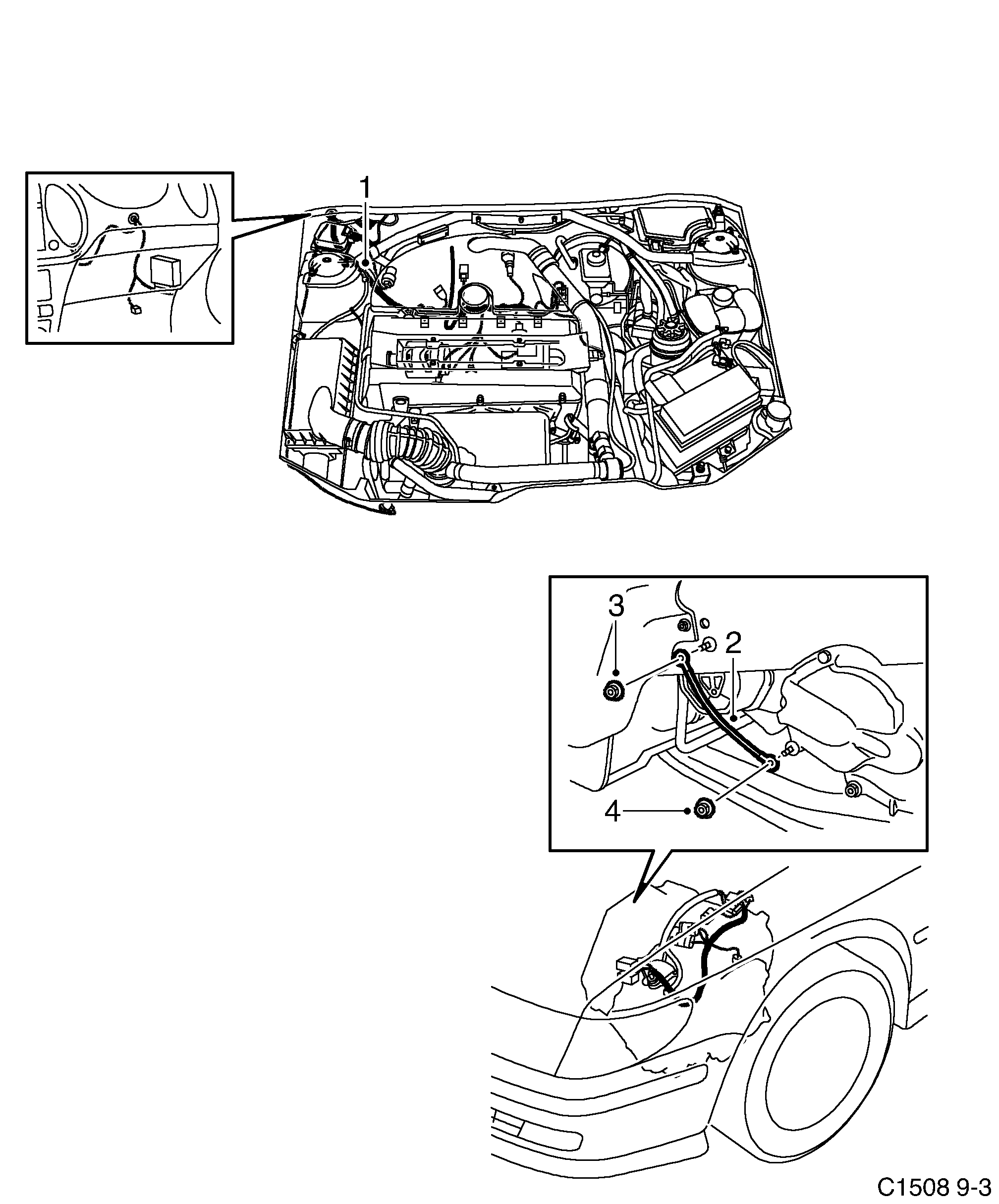 1

3

2

4

C1508 9-3