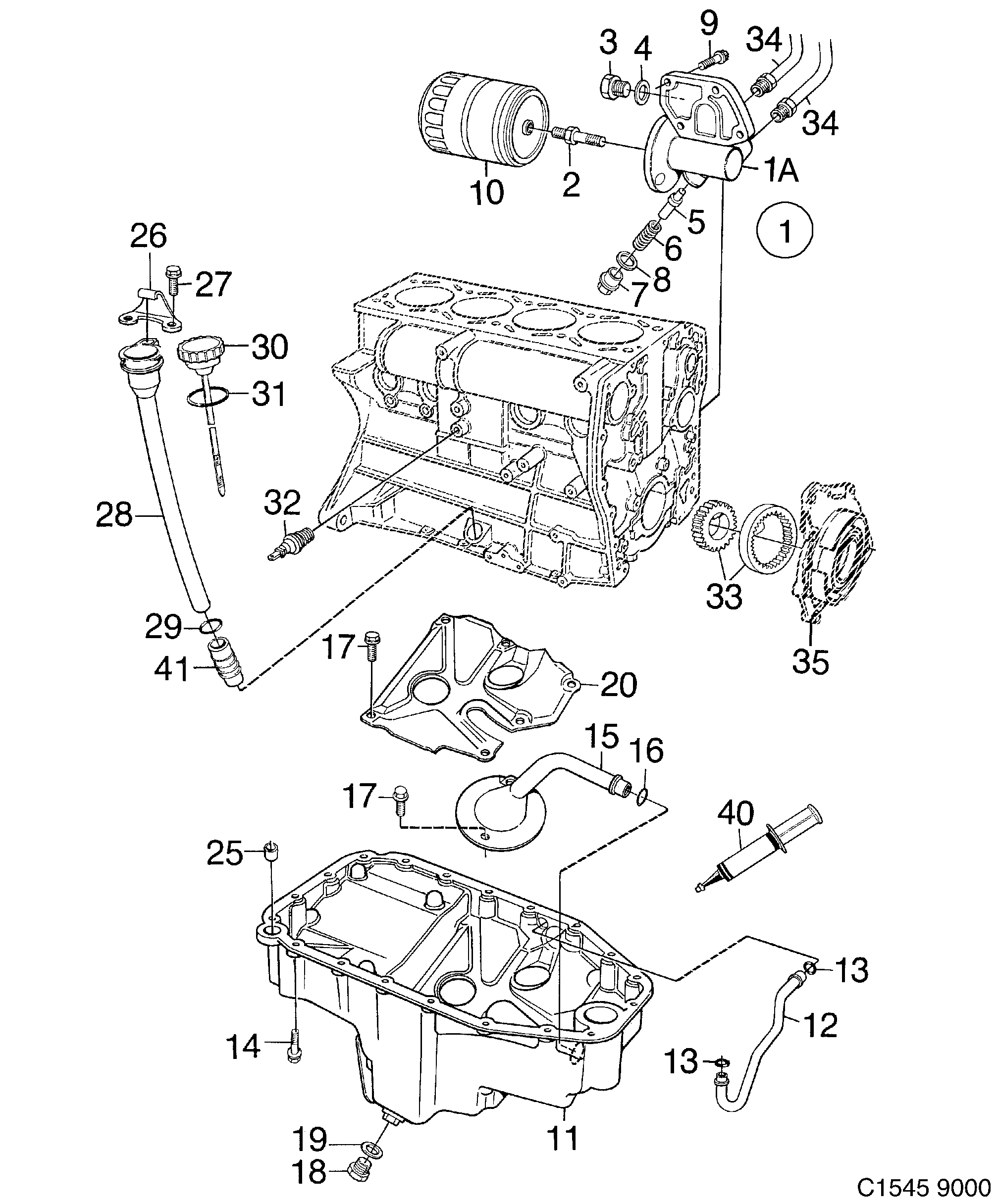 3
4
9
34
34
10
2
1A
5
1
6
8
7
26
27
30
31
28
32
33
35
29
41
17
20
15
16
17
40
25
13
12
14
13
11
19
18
C1545 9000