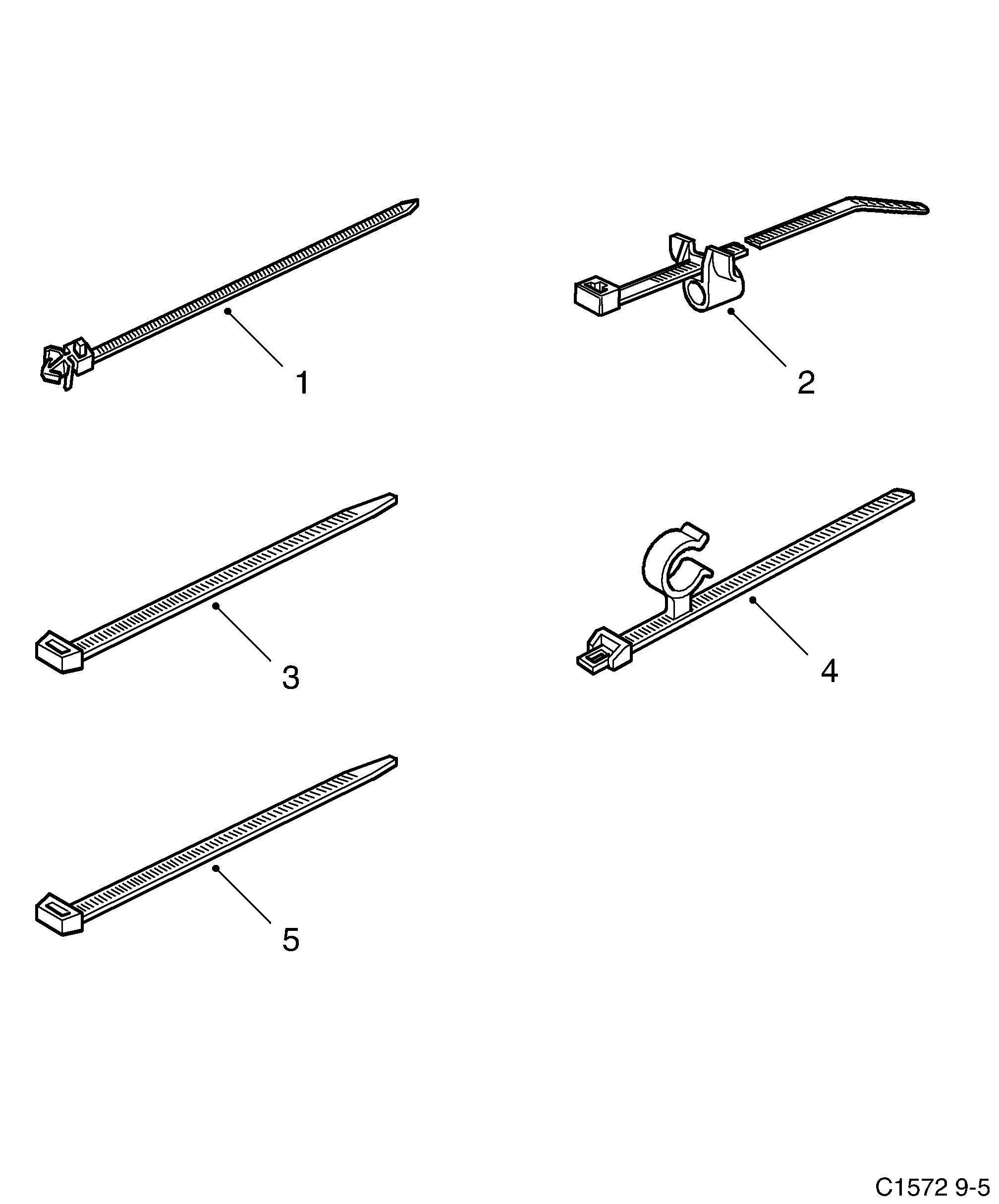 1

2

3

4

5

C1572 9-5