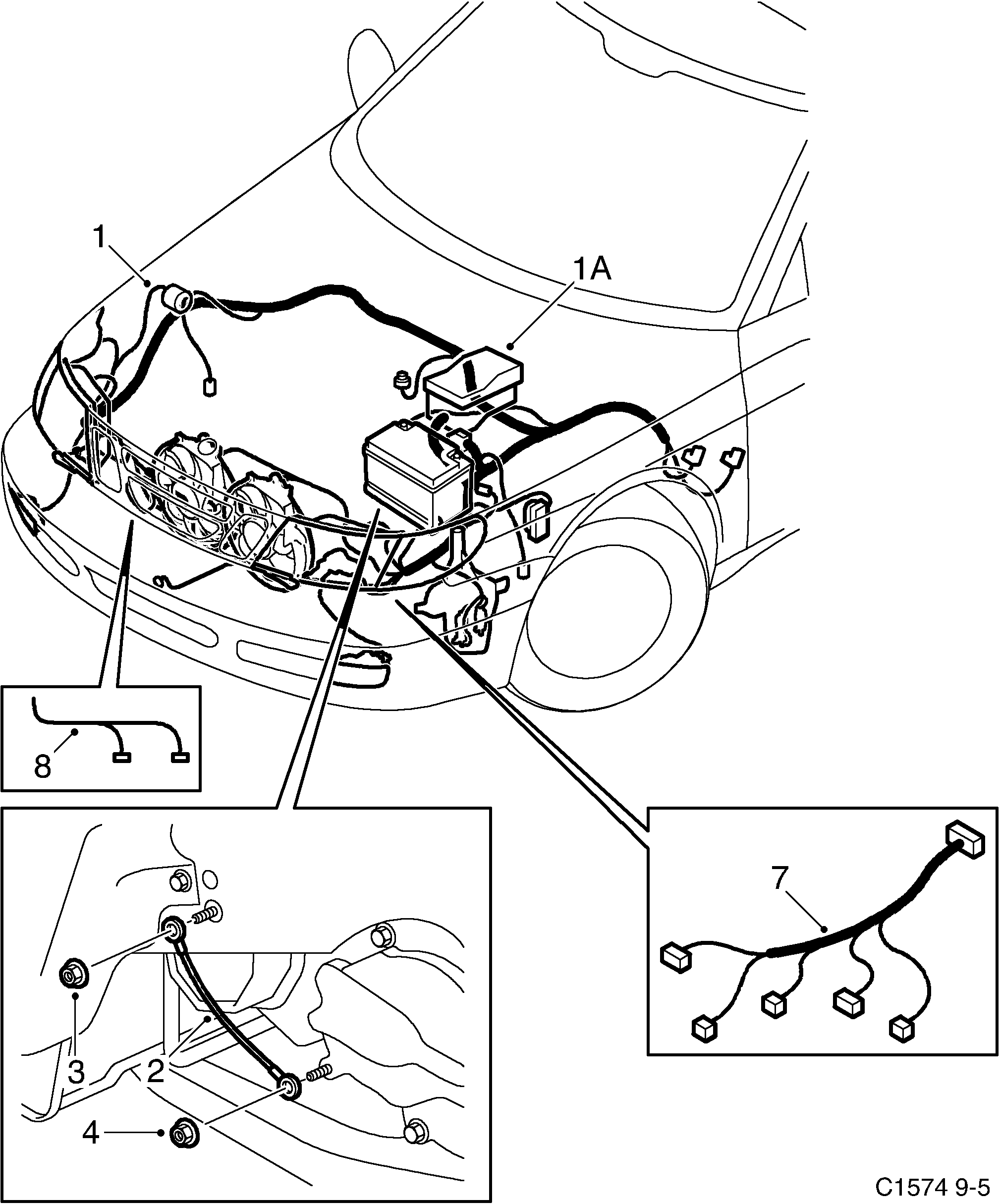 1

1A

8

7

3

2

4

C1574 9-5