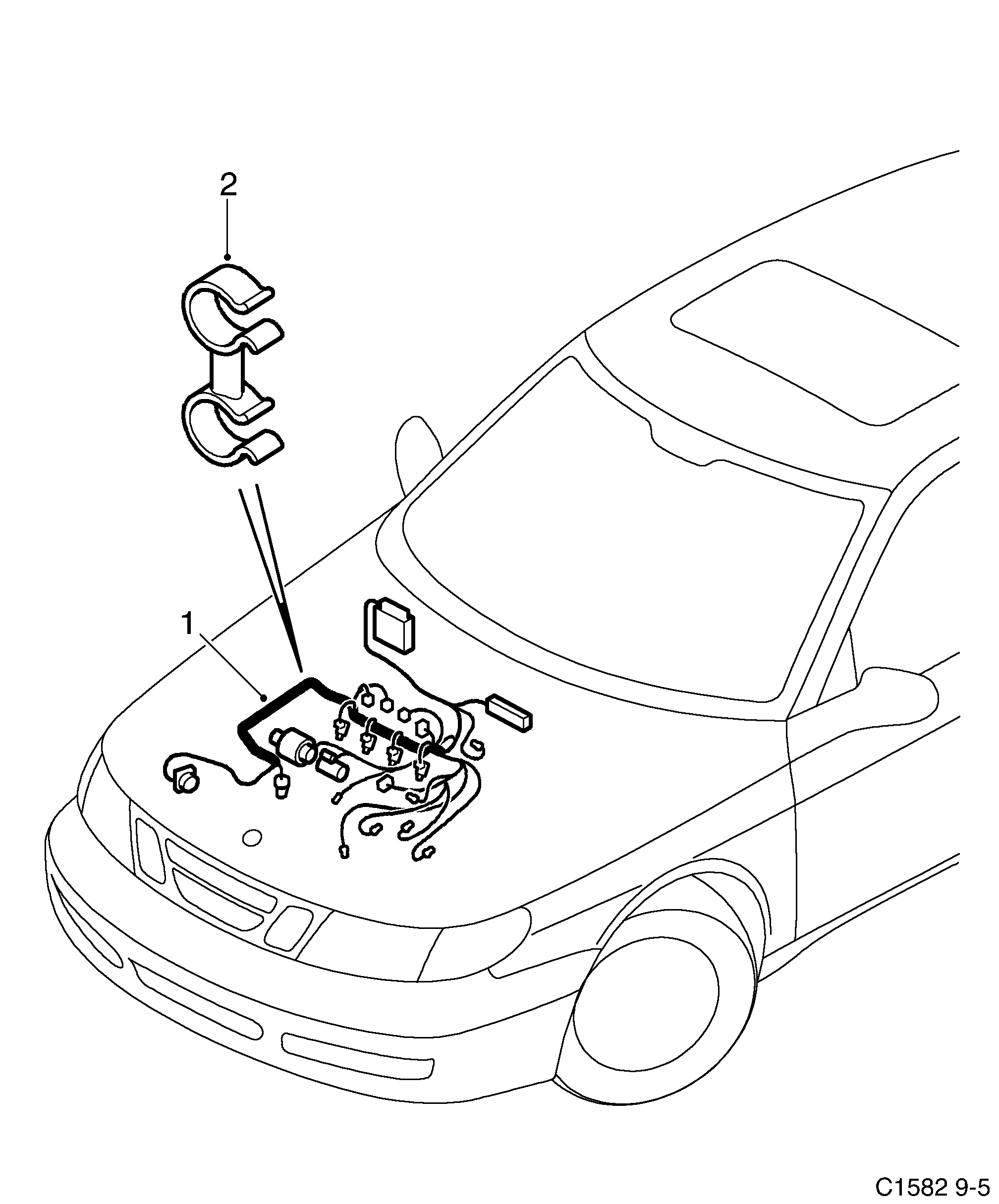 2

1

C1582 9-5