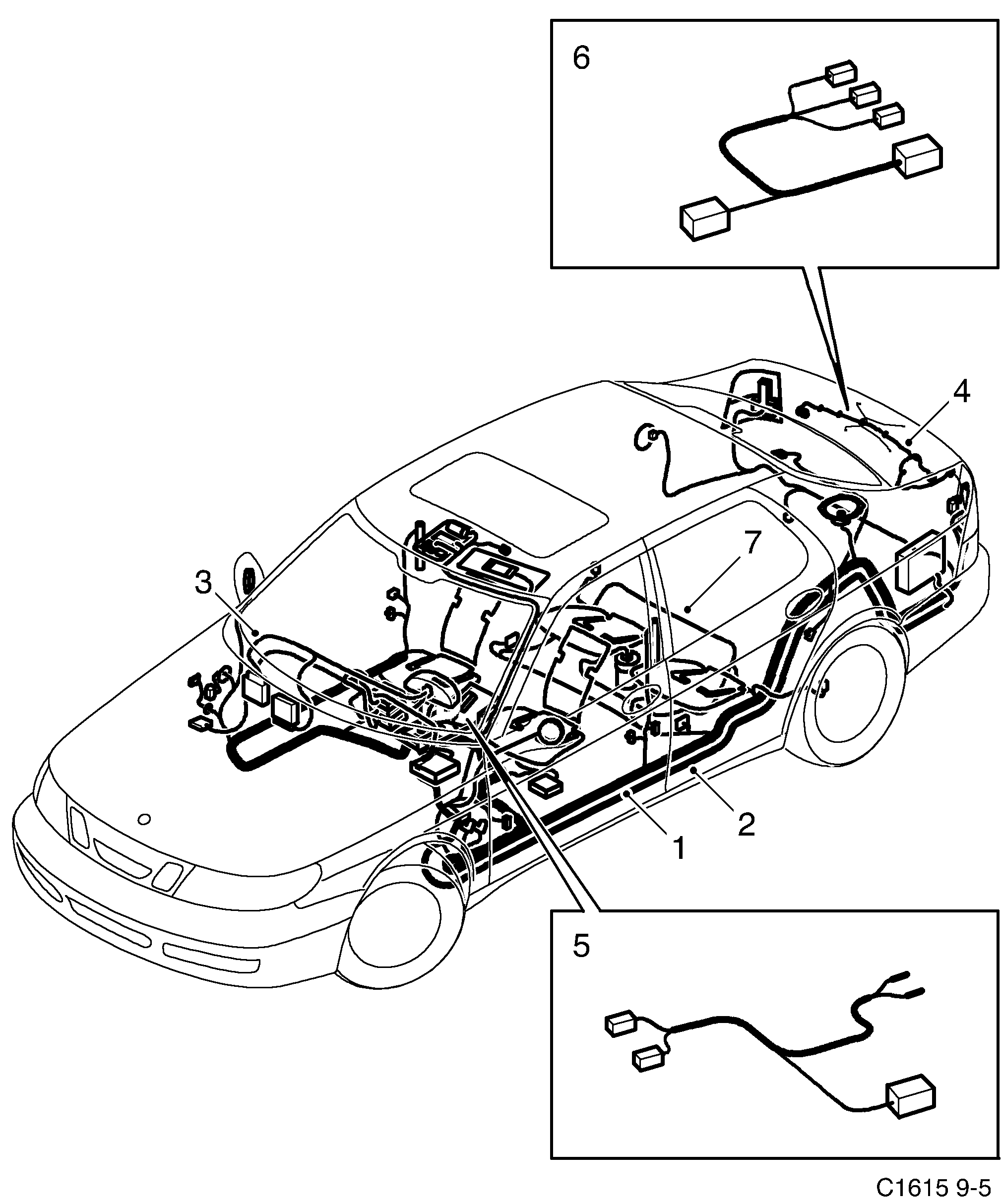 6

4

7

3

2

1

5

C1615 9-5