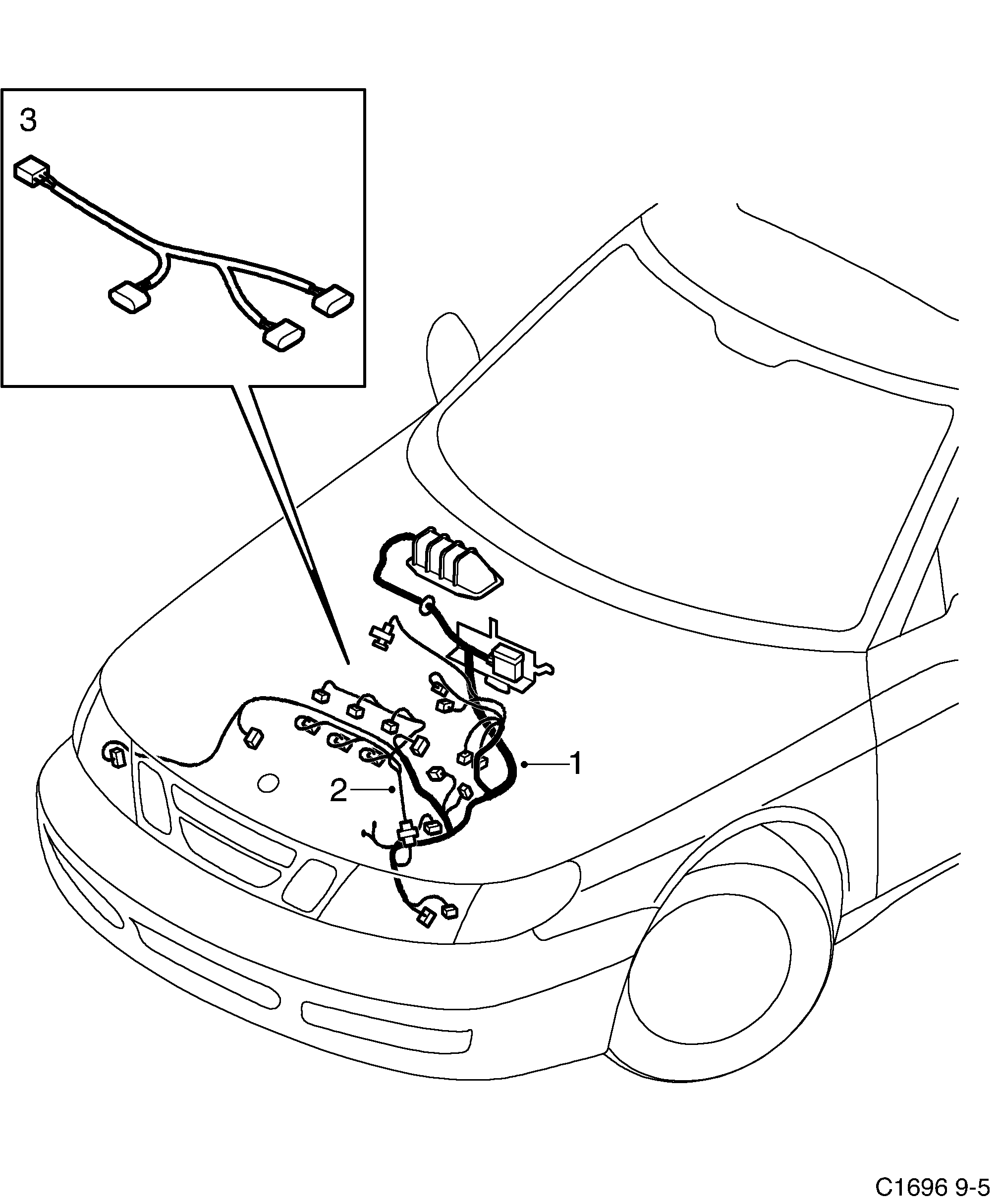 3

1

2

C1696 9-5