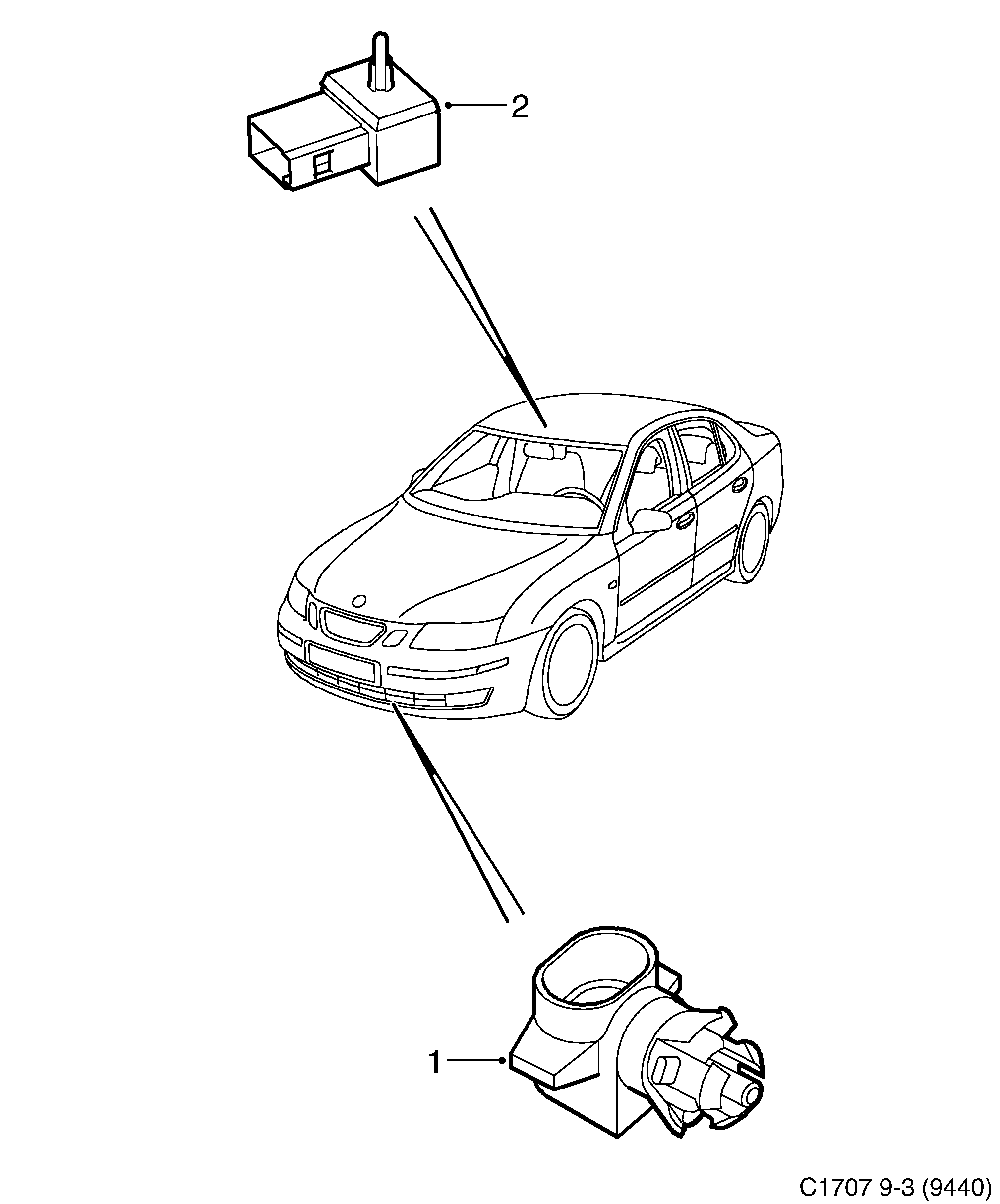 2

1

C1707 9-3 (9440)