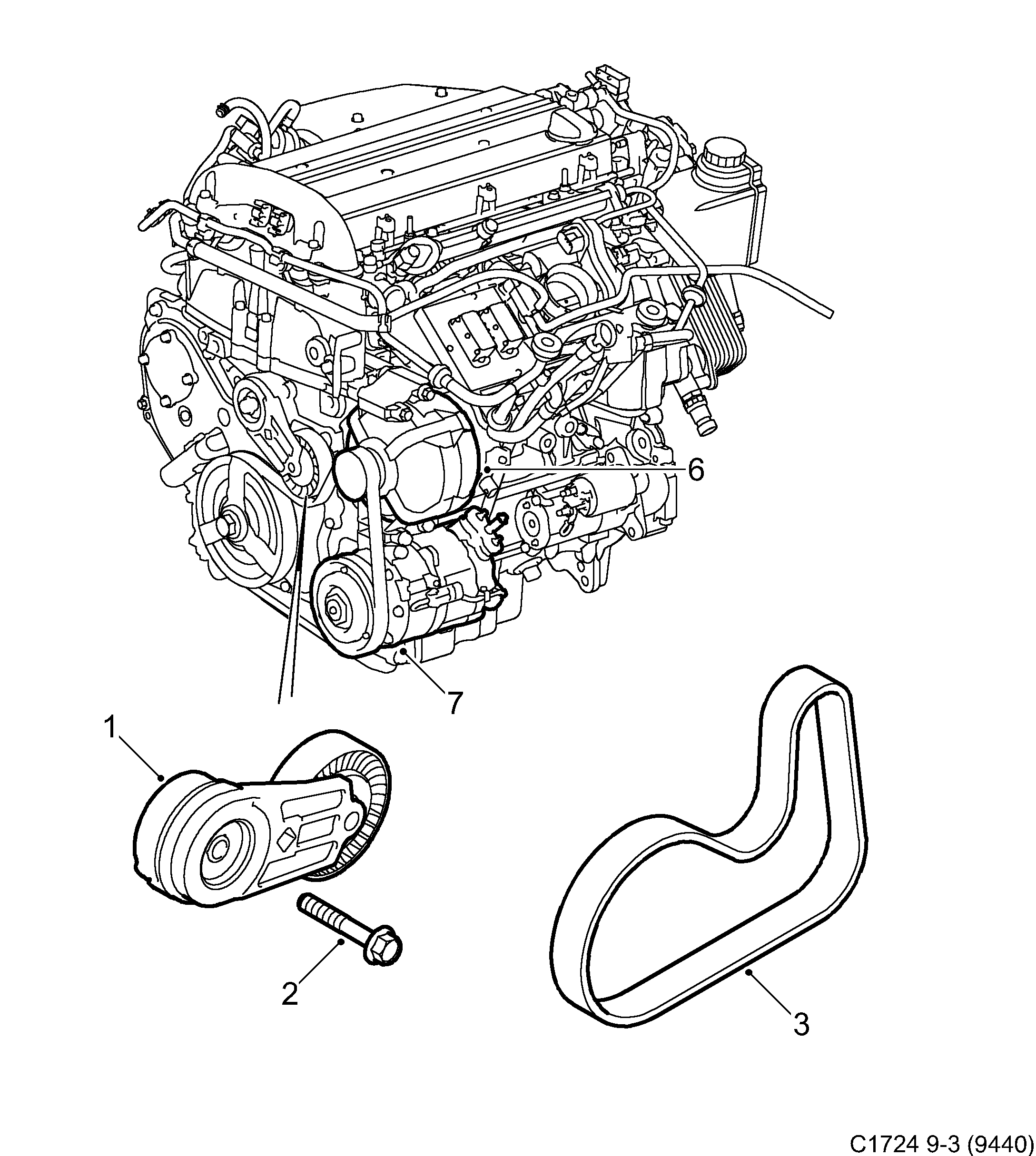 6

7

1

2

3

C1724 9-3 (9440)