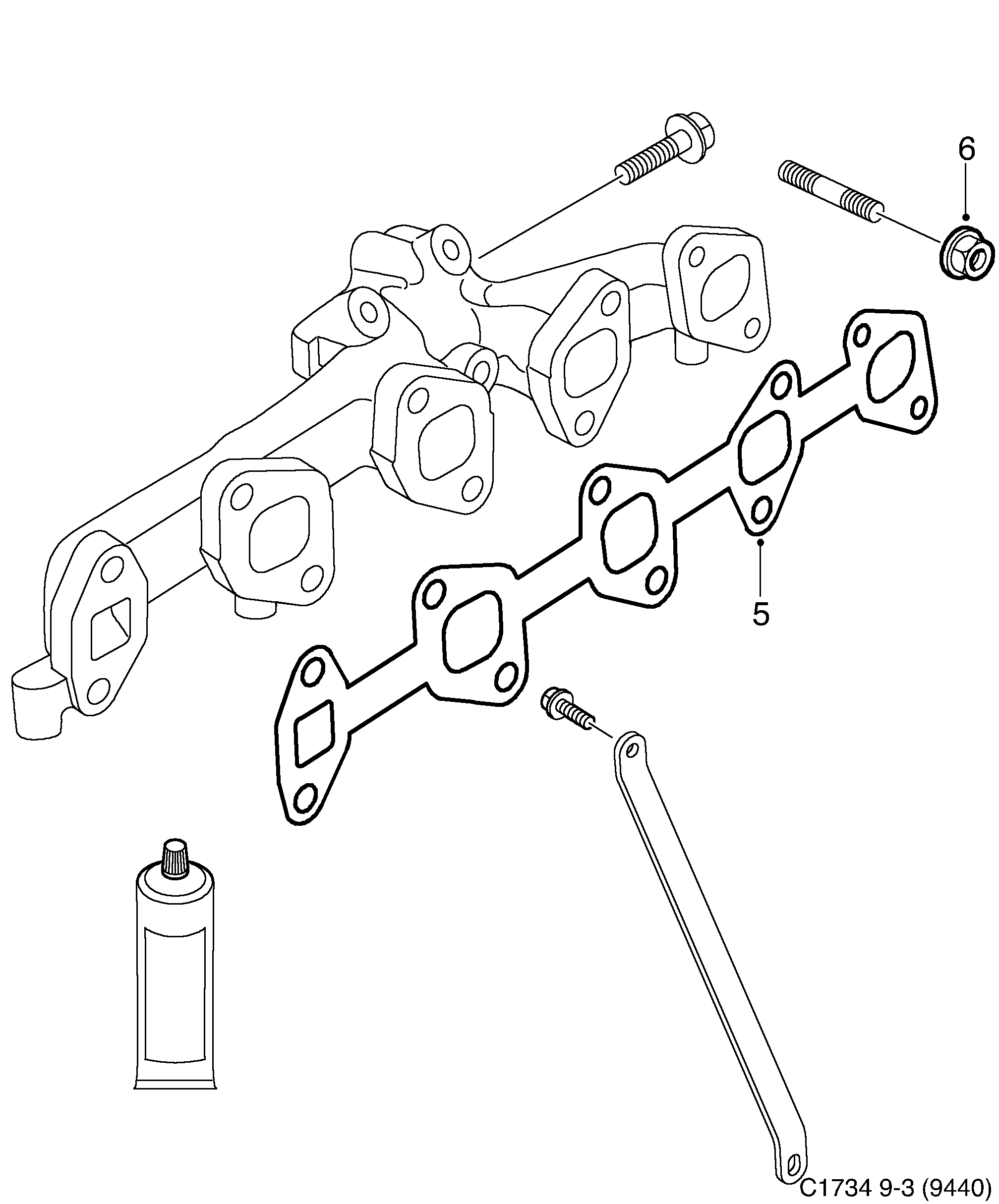 6

5

C1734 9-3 (9440)