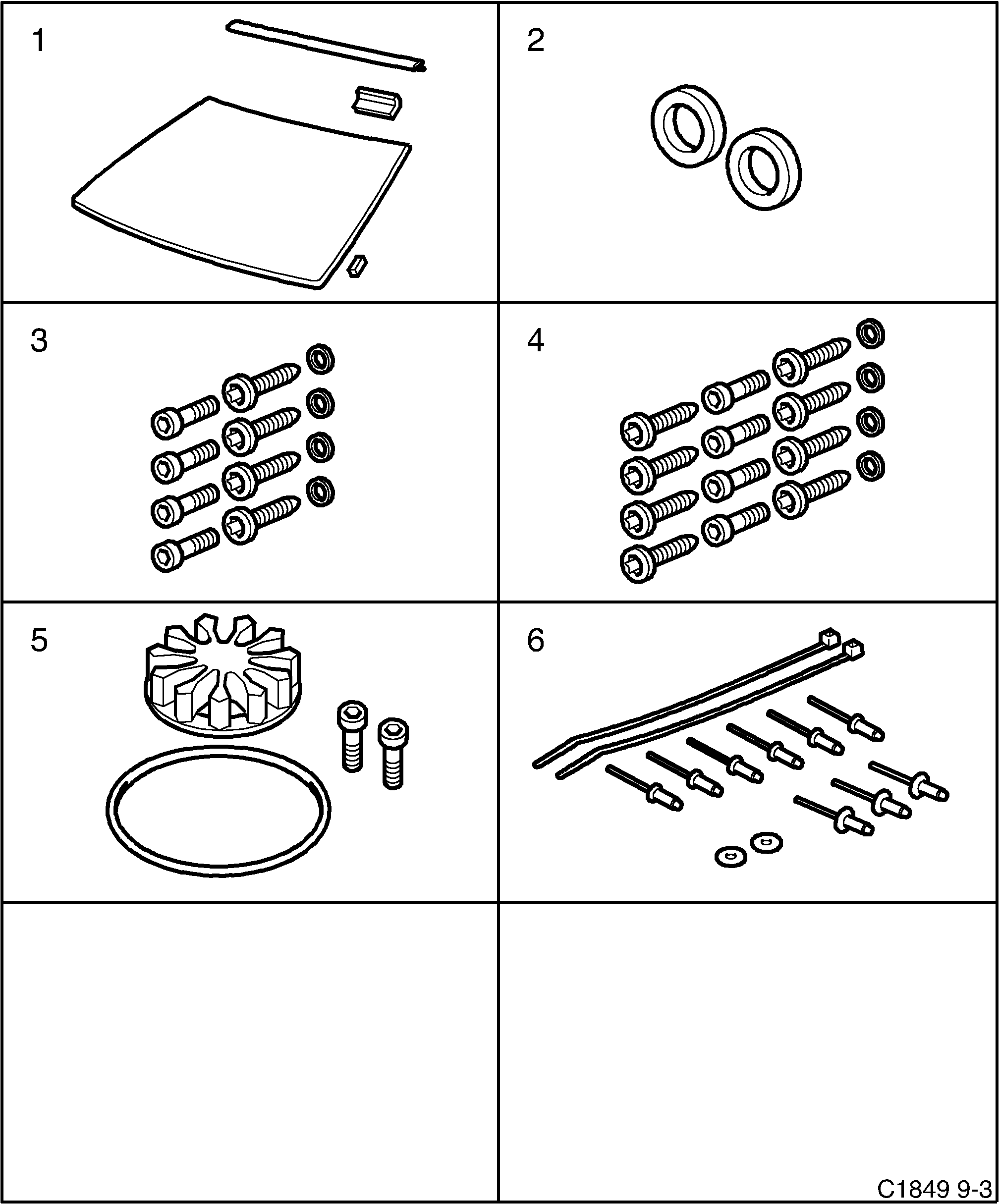 1

2

3

4

5

6

C1849 9-3