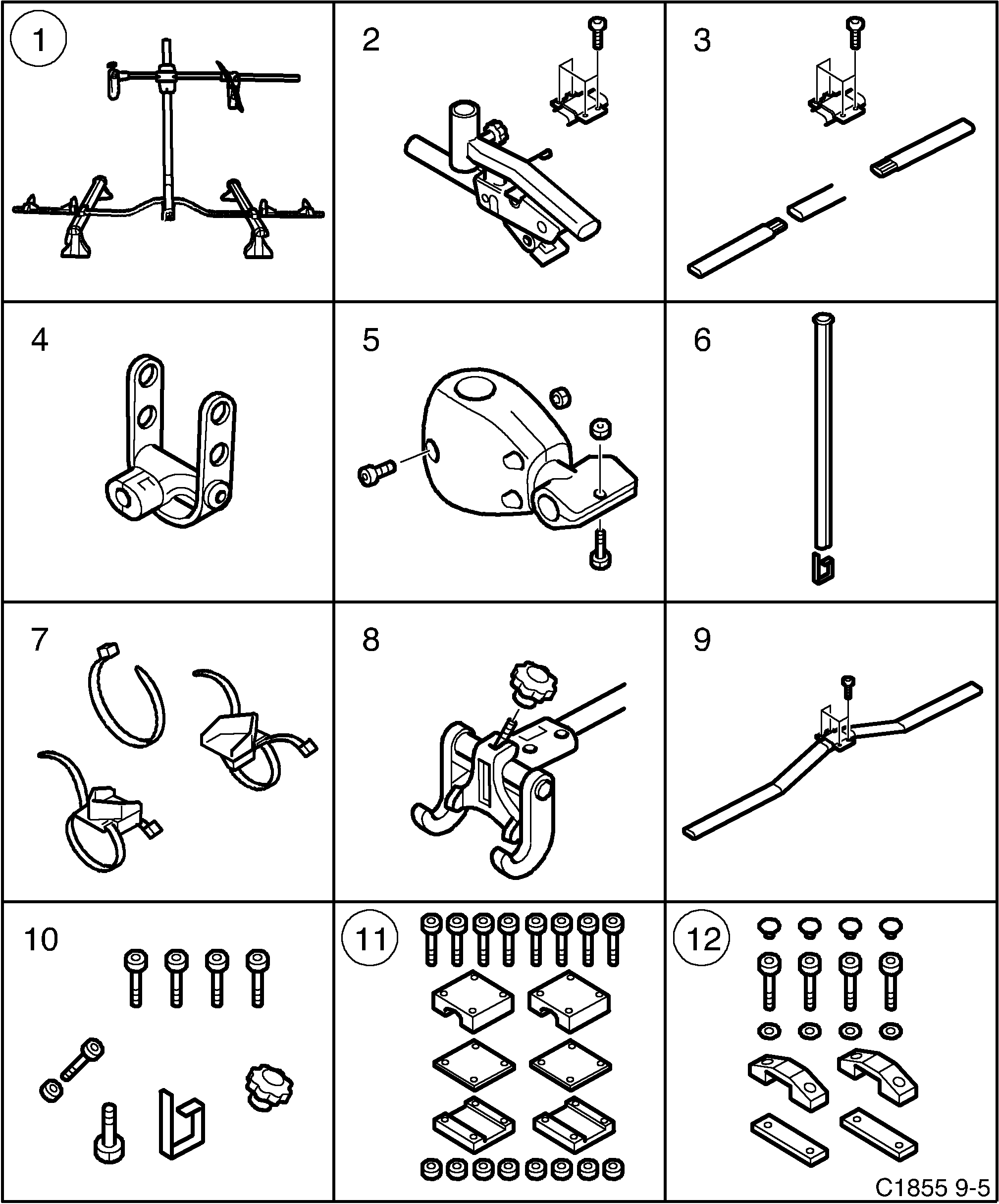 1

2

3

4

5

6

7

8

9

10

11

12

C1855 9-5