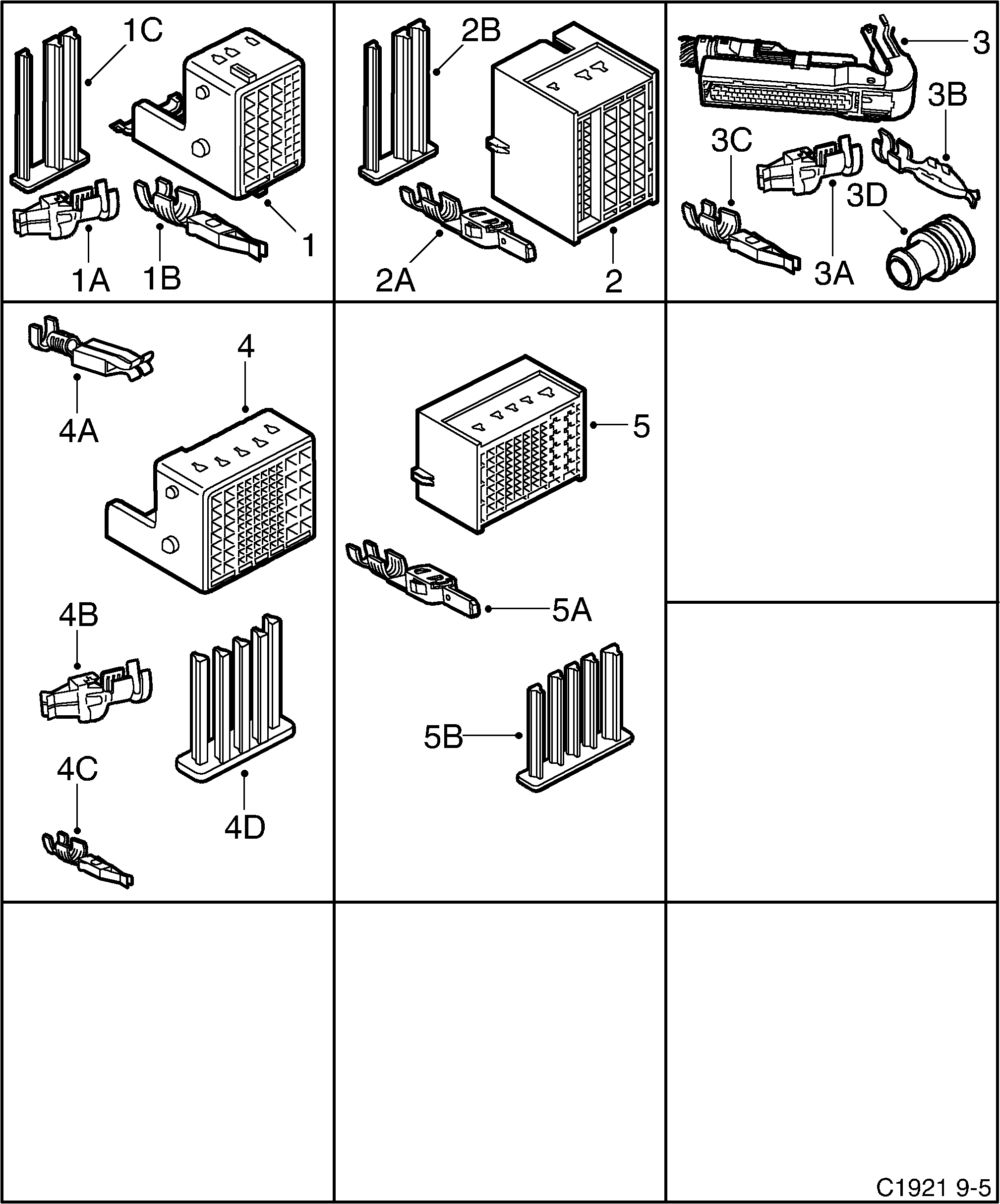 1C
1
1A
1B

2B
2A
2

3
3B
3C
3D
3A

4A
4
4B
4C
4D

5
5A
5B

C1921 9-5