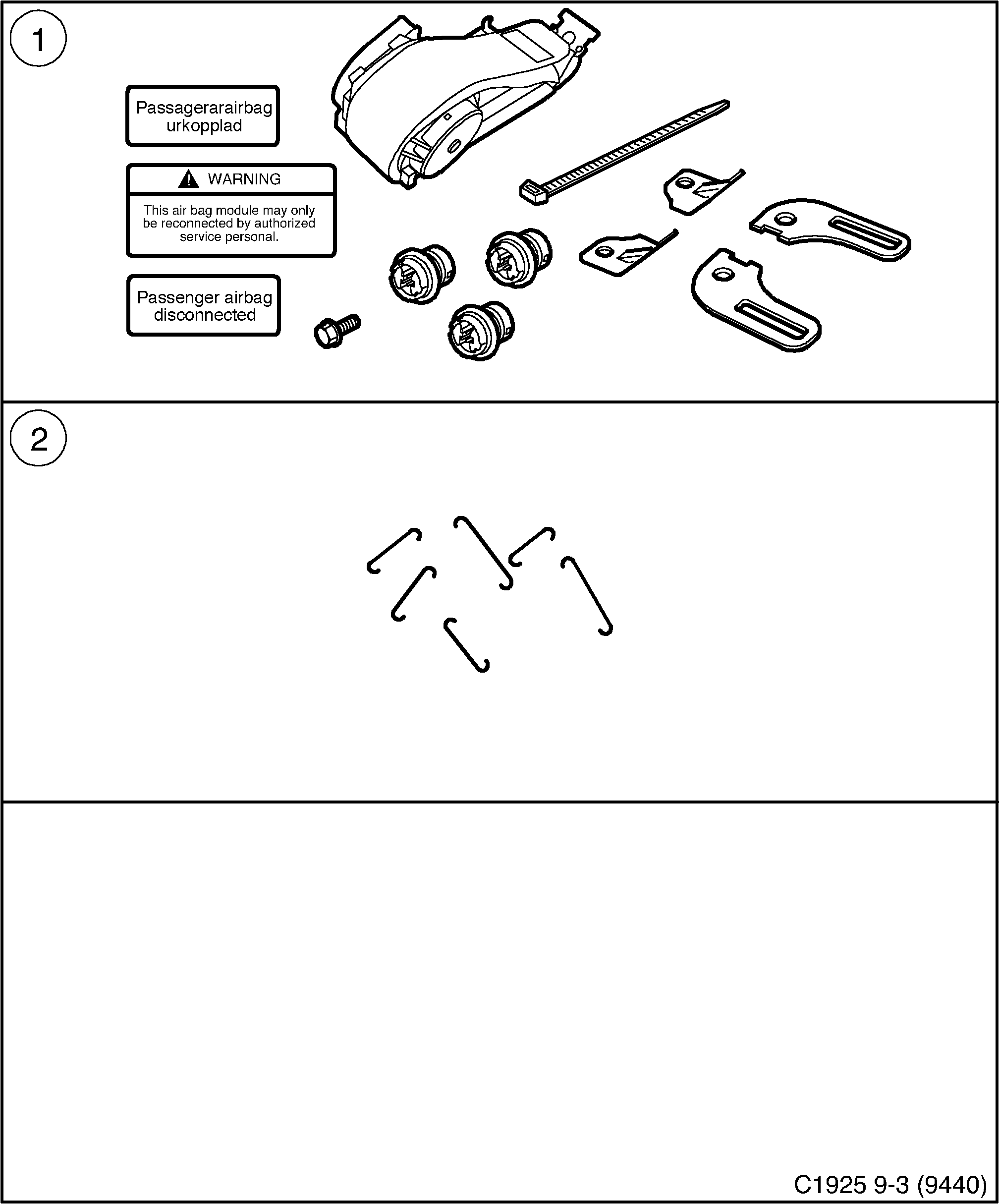 1

Passagerarairbag urkopplad

WARNING

This air bag module may only be reconnected by authorized service personal.

Passenger airbag disconnected

2

C1925 9-3 (9440)