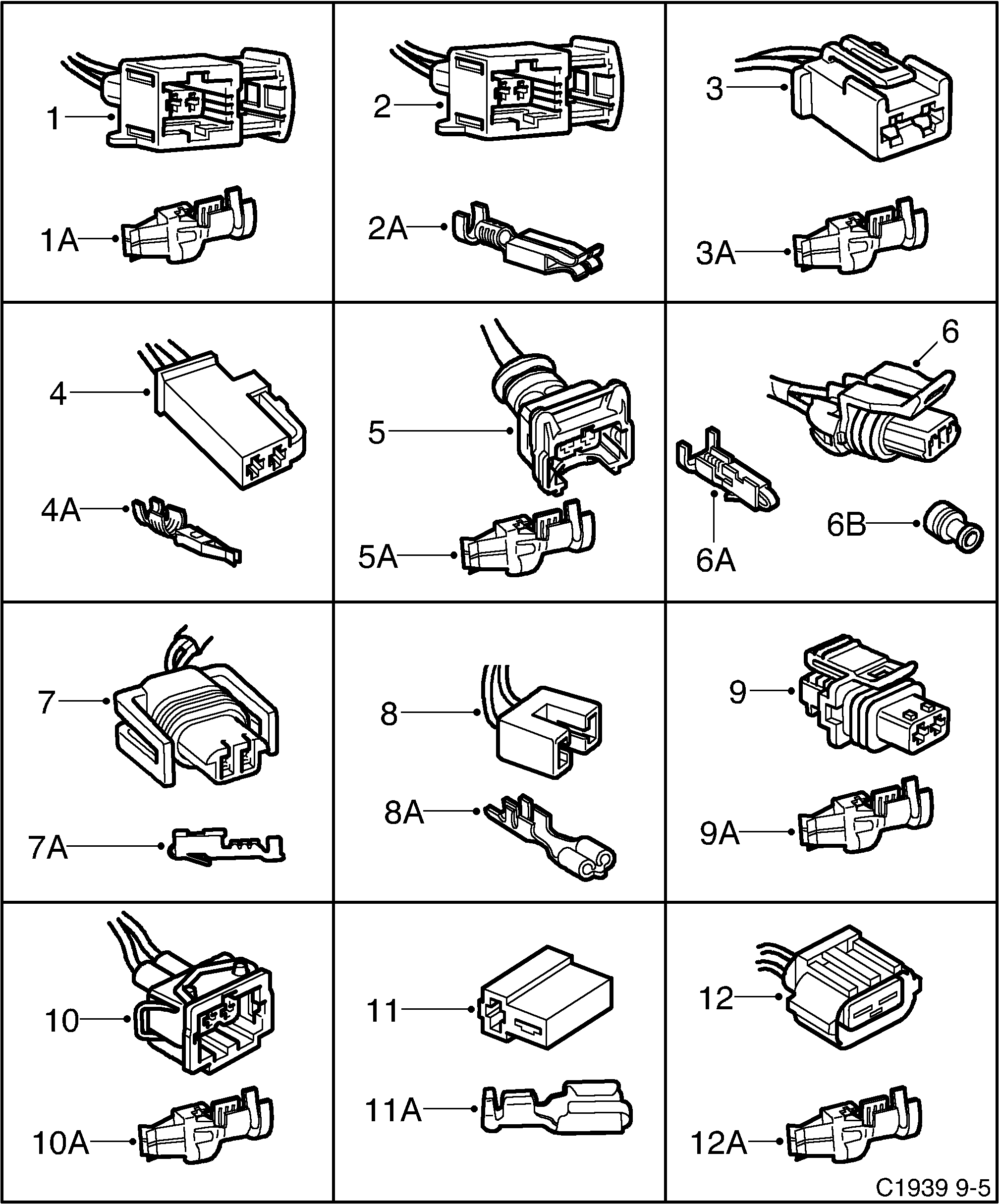 1
1A
2
2A
3
3A
4
4A
5
5A
6
6A
6B
7
7A
8
8A
9
9A
10
10A
11
11A
12
12A
C1939 9-5