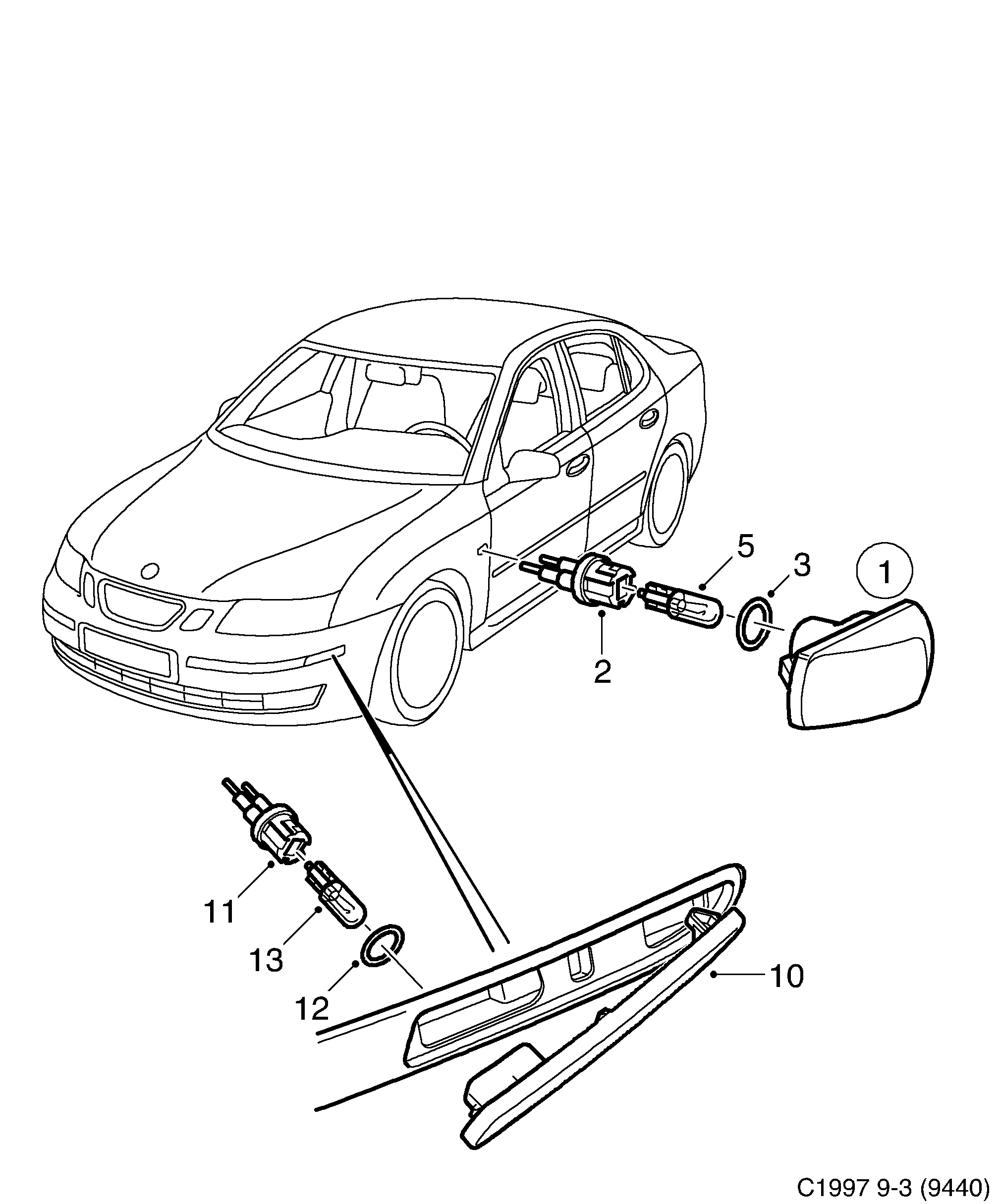 5
3
1
2
11
13
12
10
C1997 9-3 (9440)