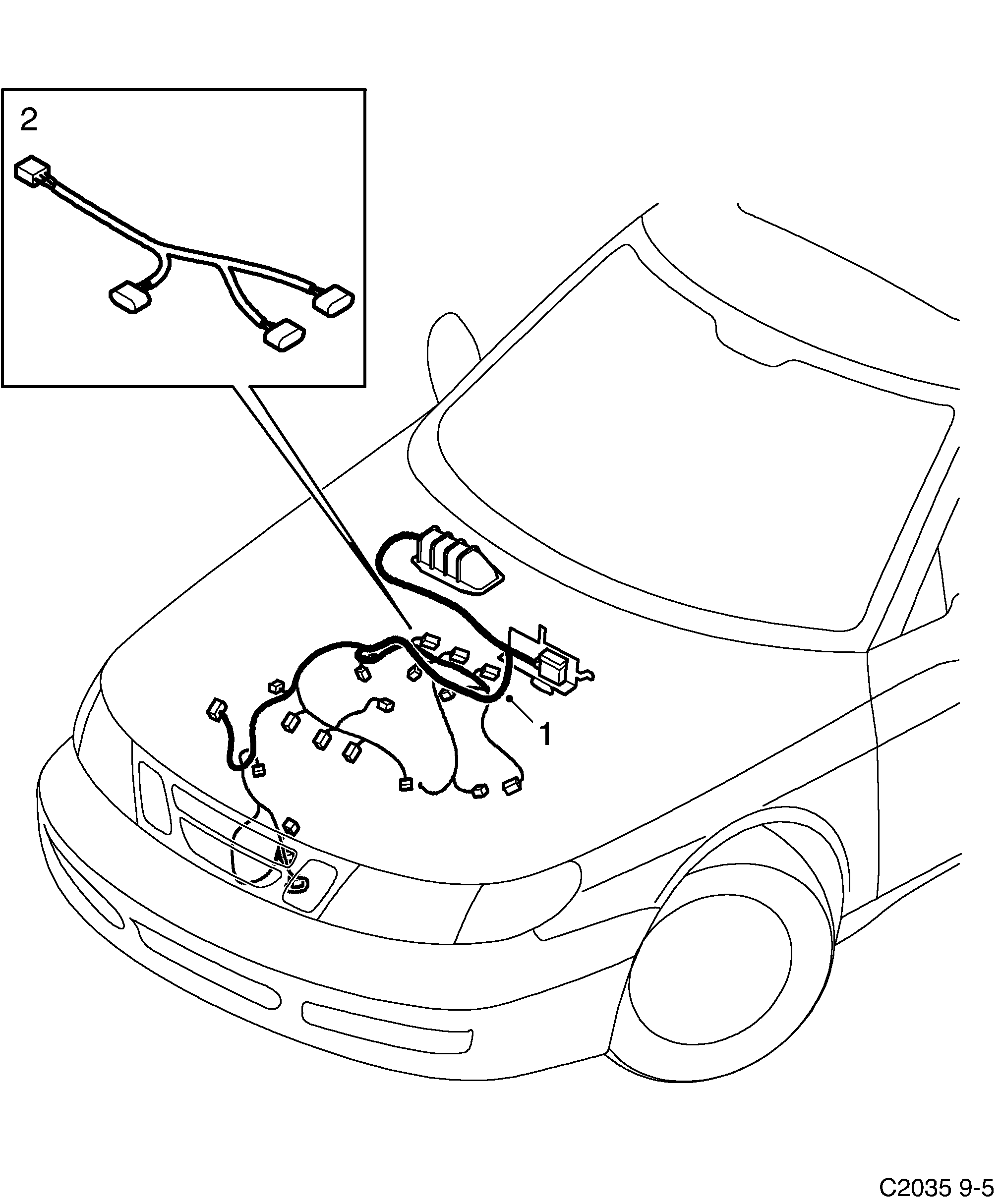 2

1

C2035 9-5