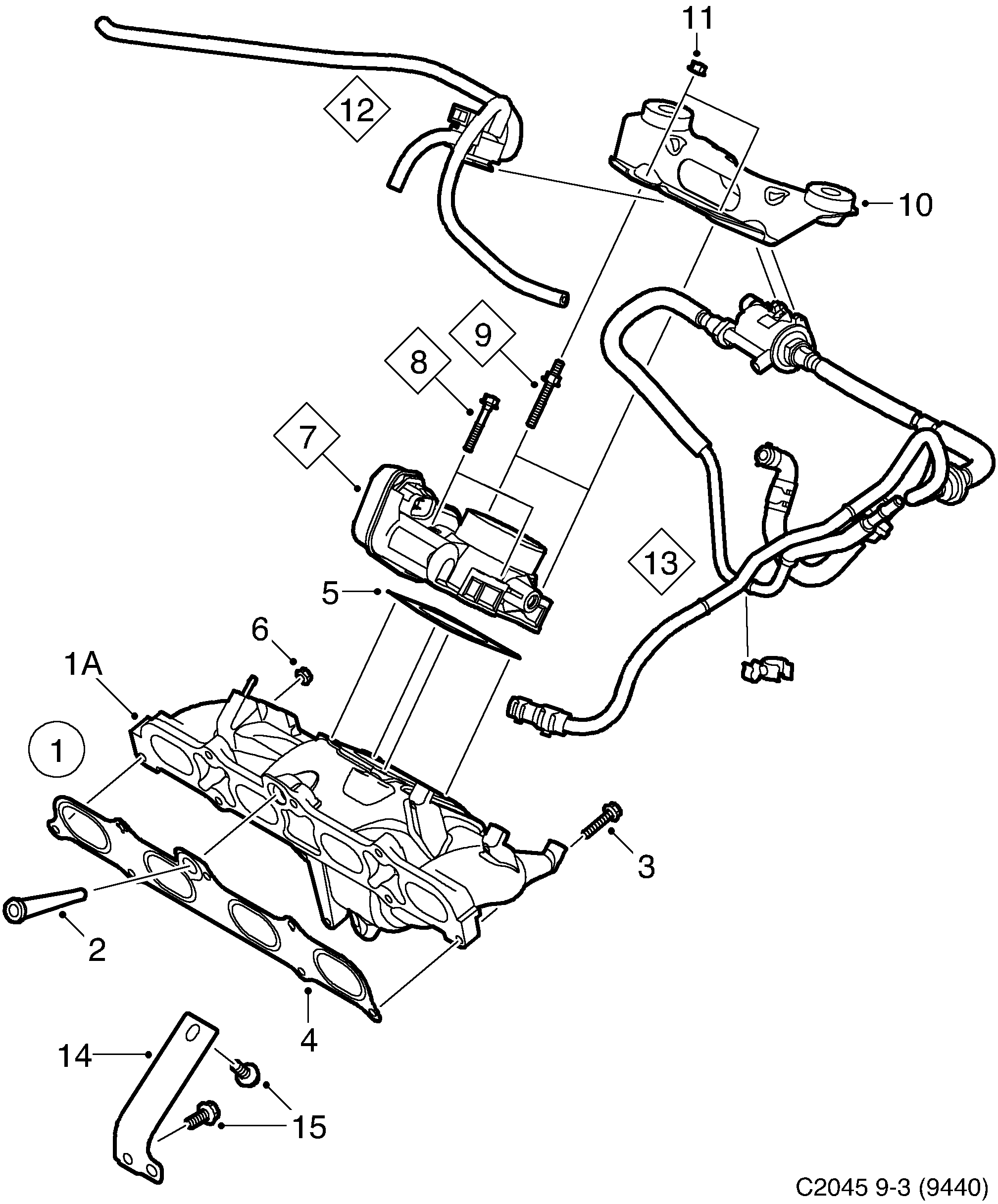 11
12
10
9
8
7
13
5
6
1A
1
3
2
4
14
15
C2045 9-3 (9440)