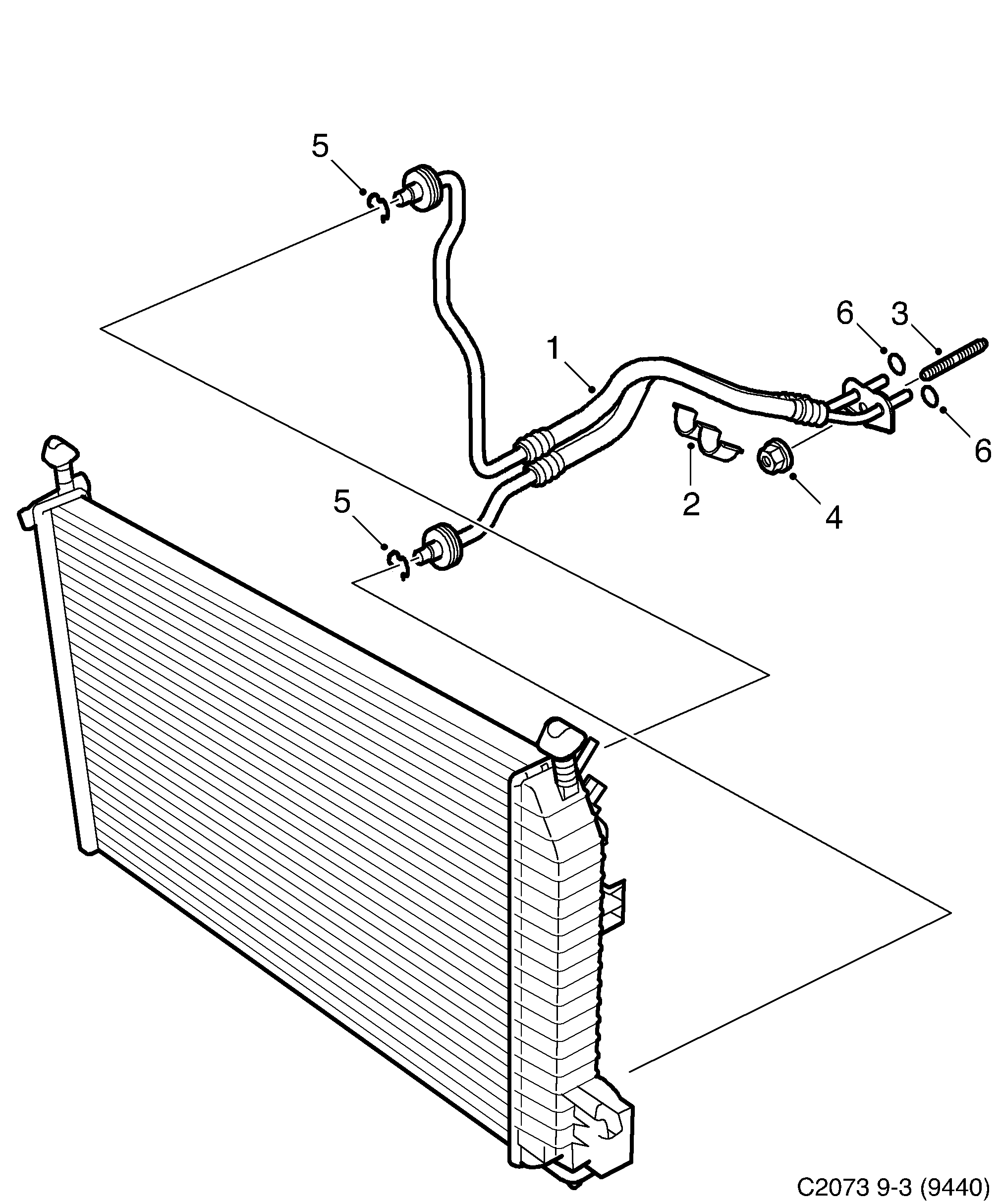 5
6
3
1
6
2
4
5
C2073 9-3 (9440)