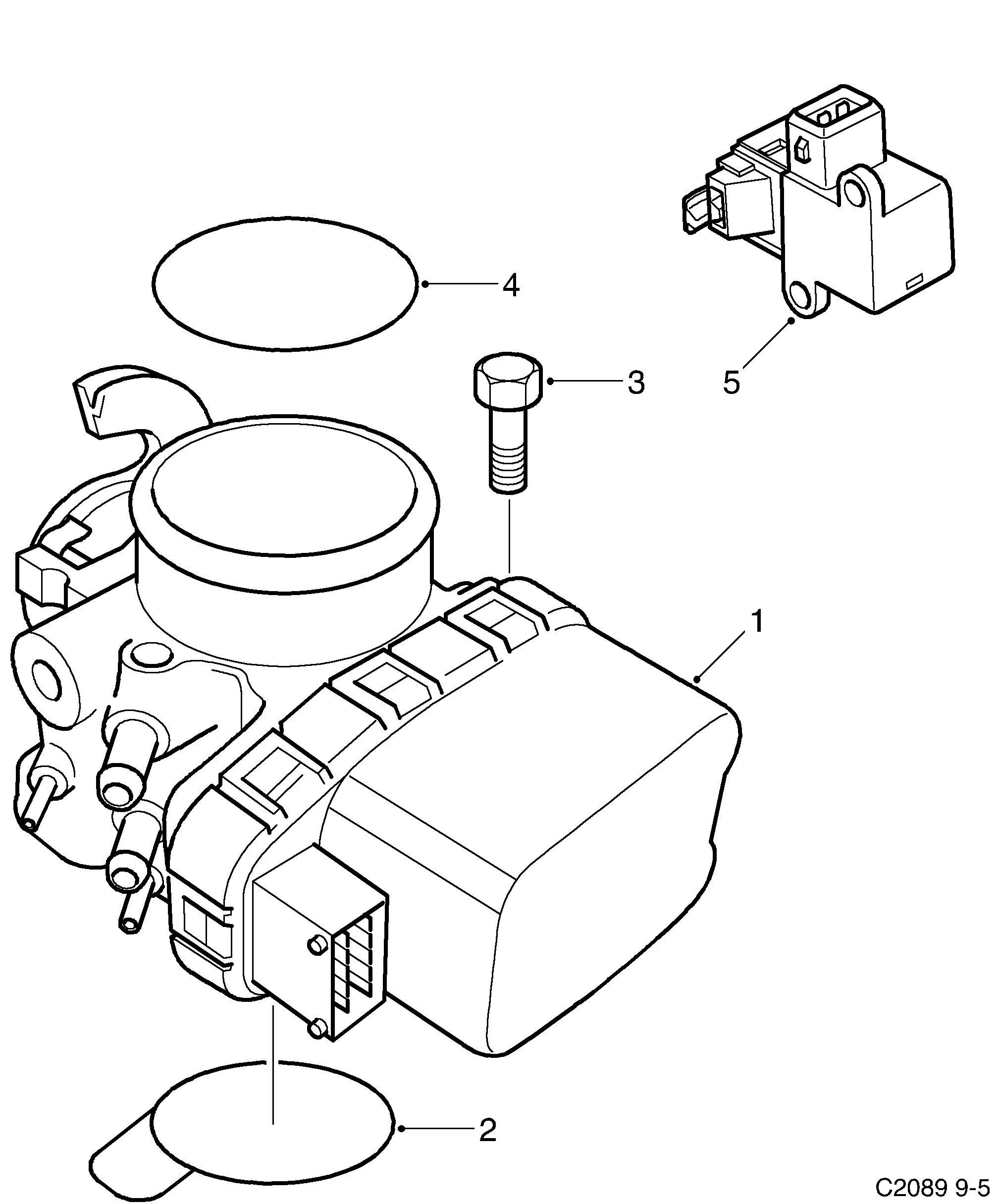 4
3
5
1
2
C2089 9-5