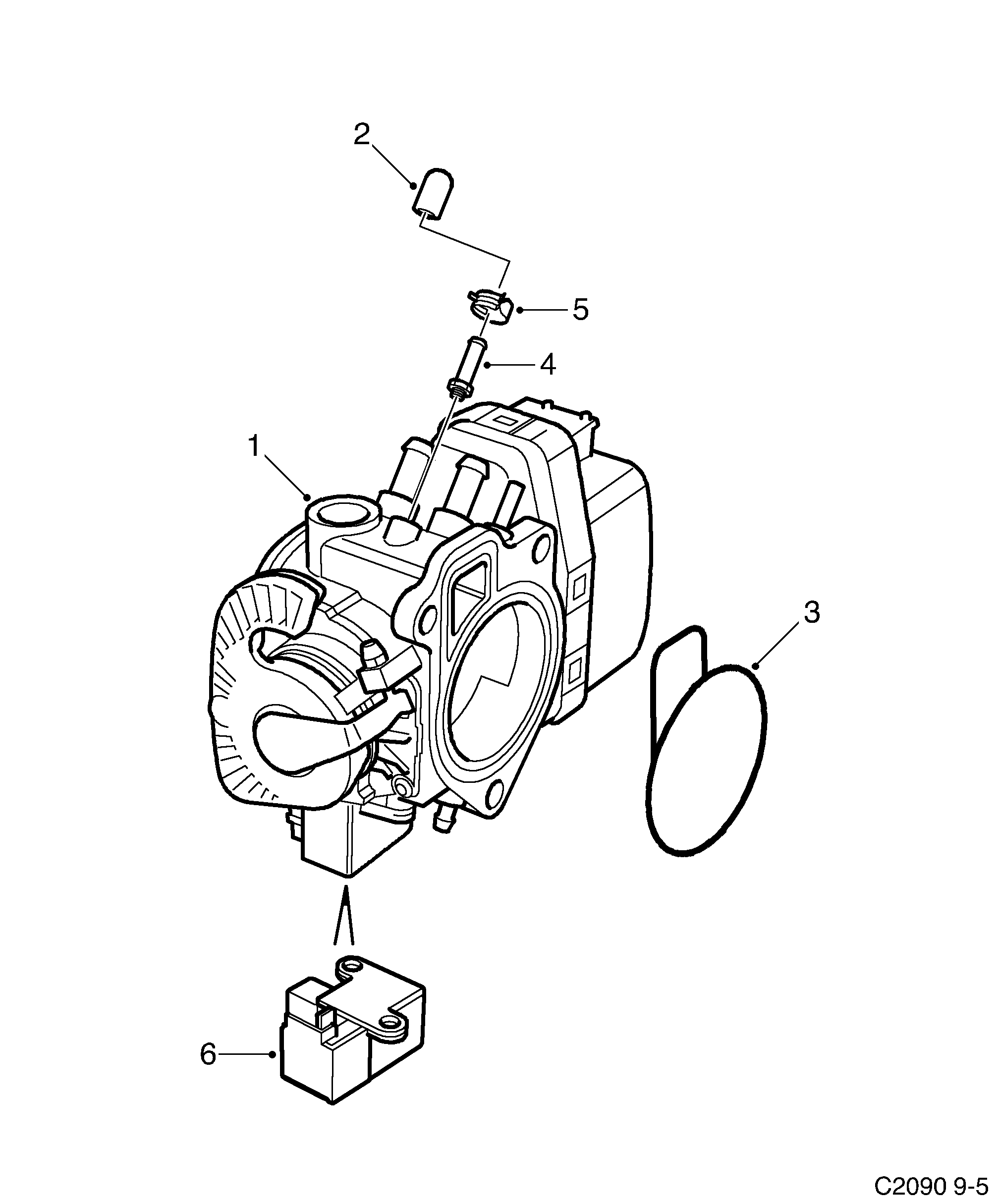 2

5

4

1

3

6

C2090 9-5