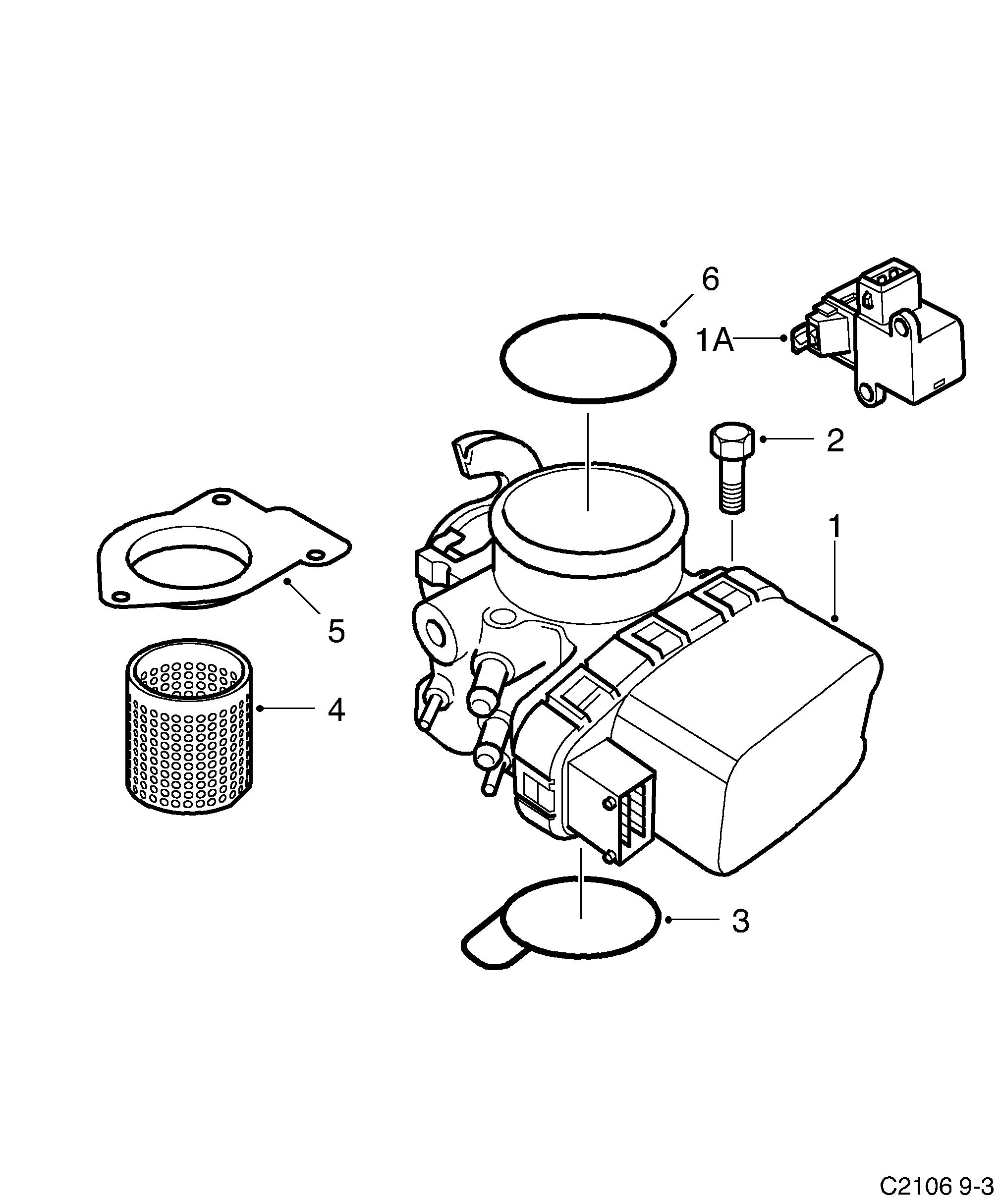 6

1A

2

1

5

4

3

C2106 9-3