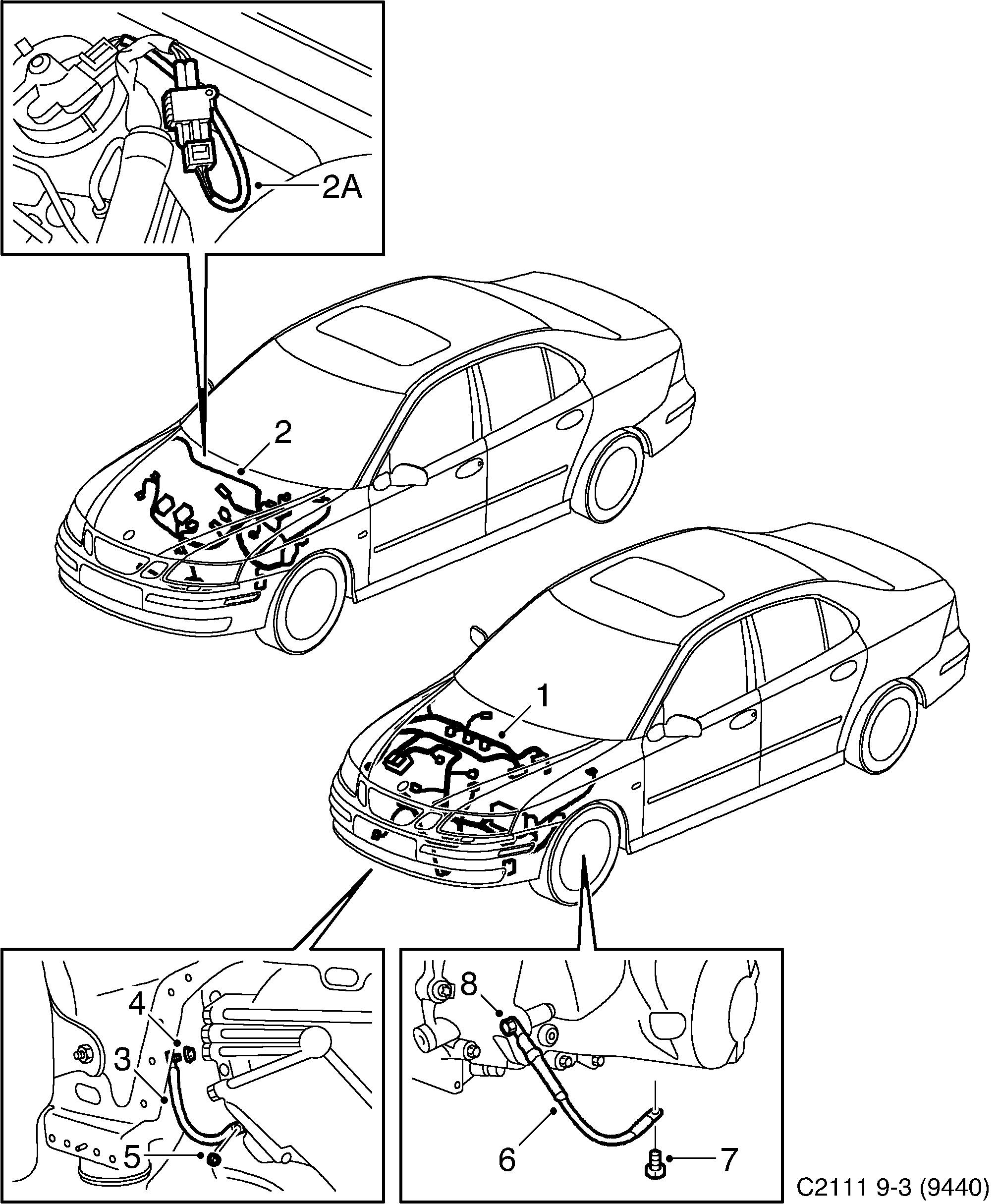 2A

2

1

4

3

5

8

6

7

C2111 9-3 (9440)