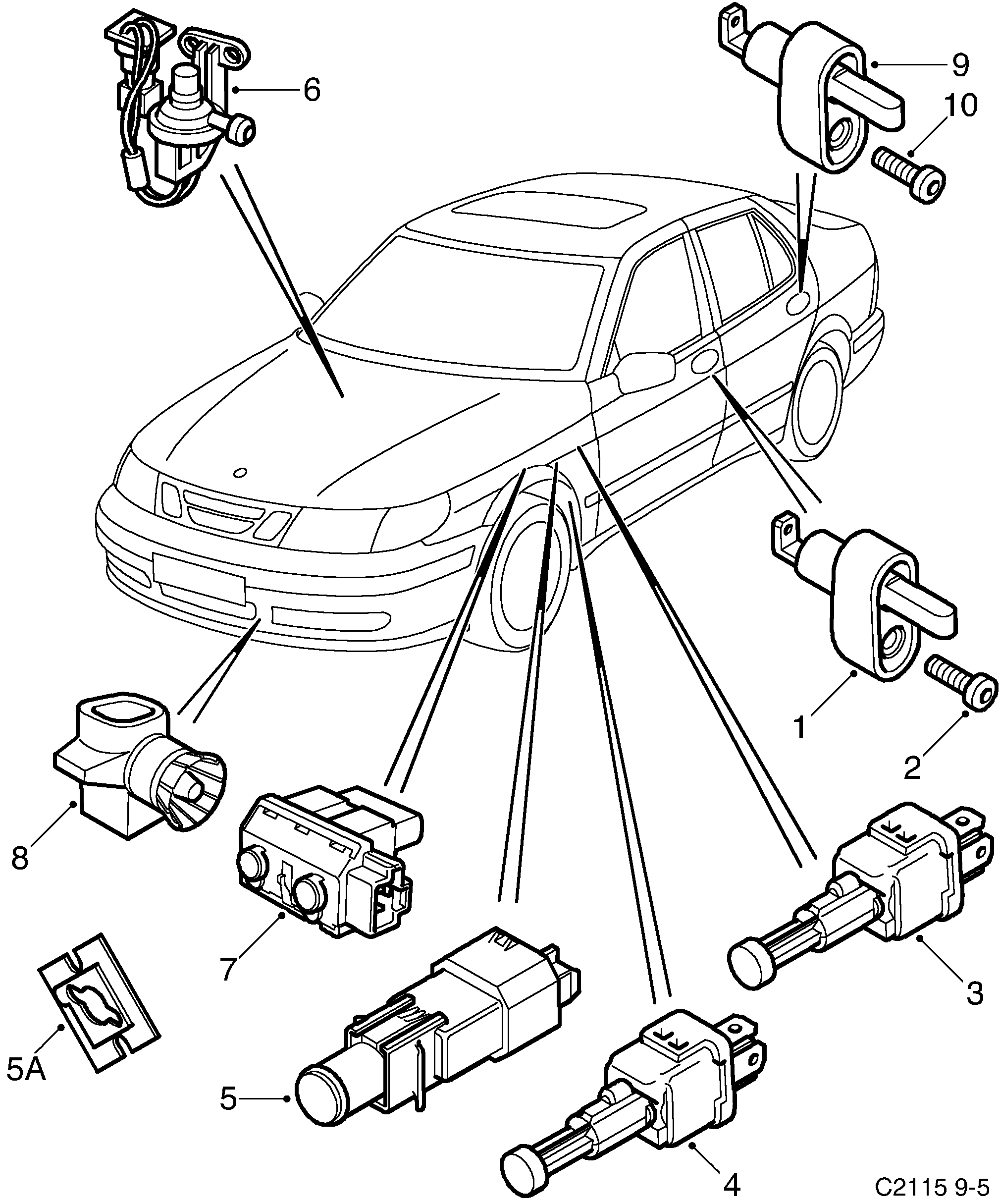 6
9
10
1
2
8
7
3
5A
5
4
C2115 9-5