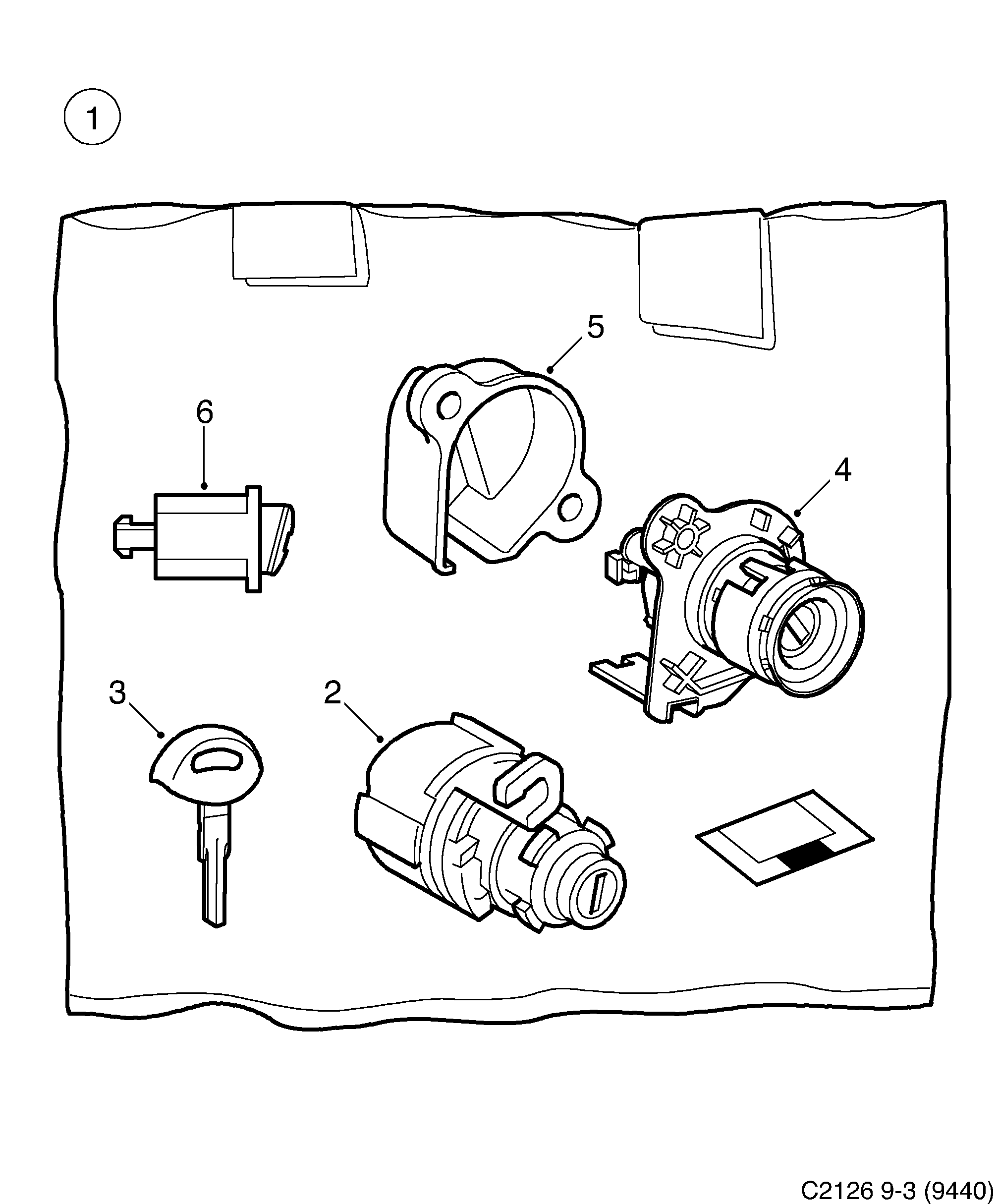 1

5

6

4

3

2

C2126 9-3 (9440)