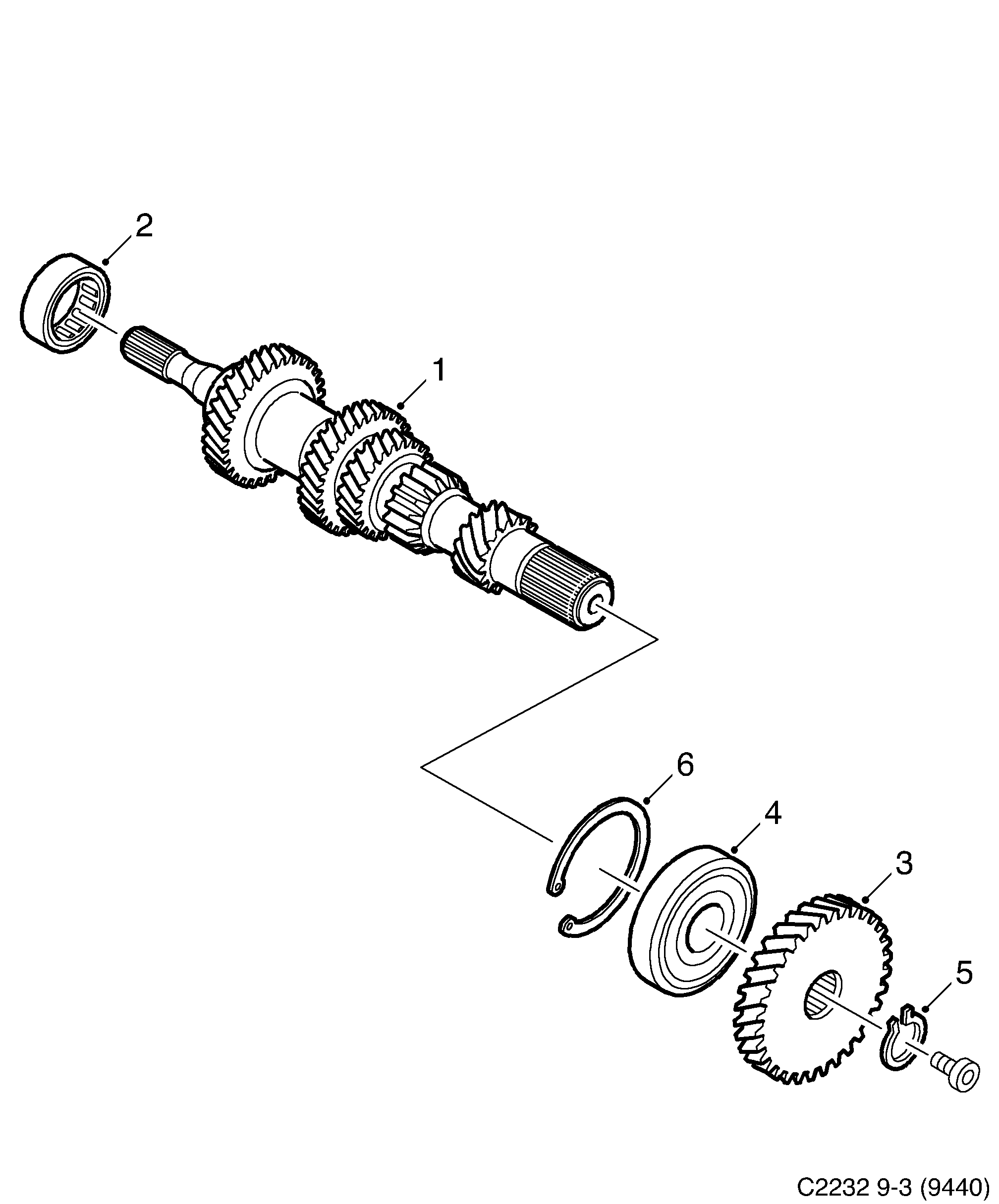 2
1
6
4
3
5
C2232 9-3 (9440)