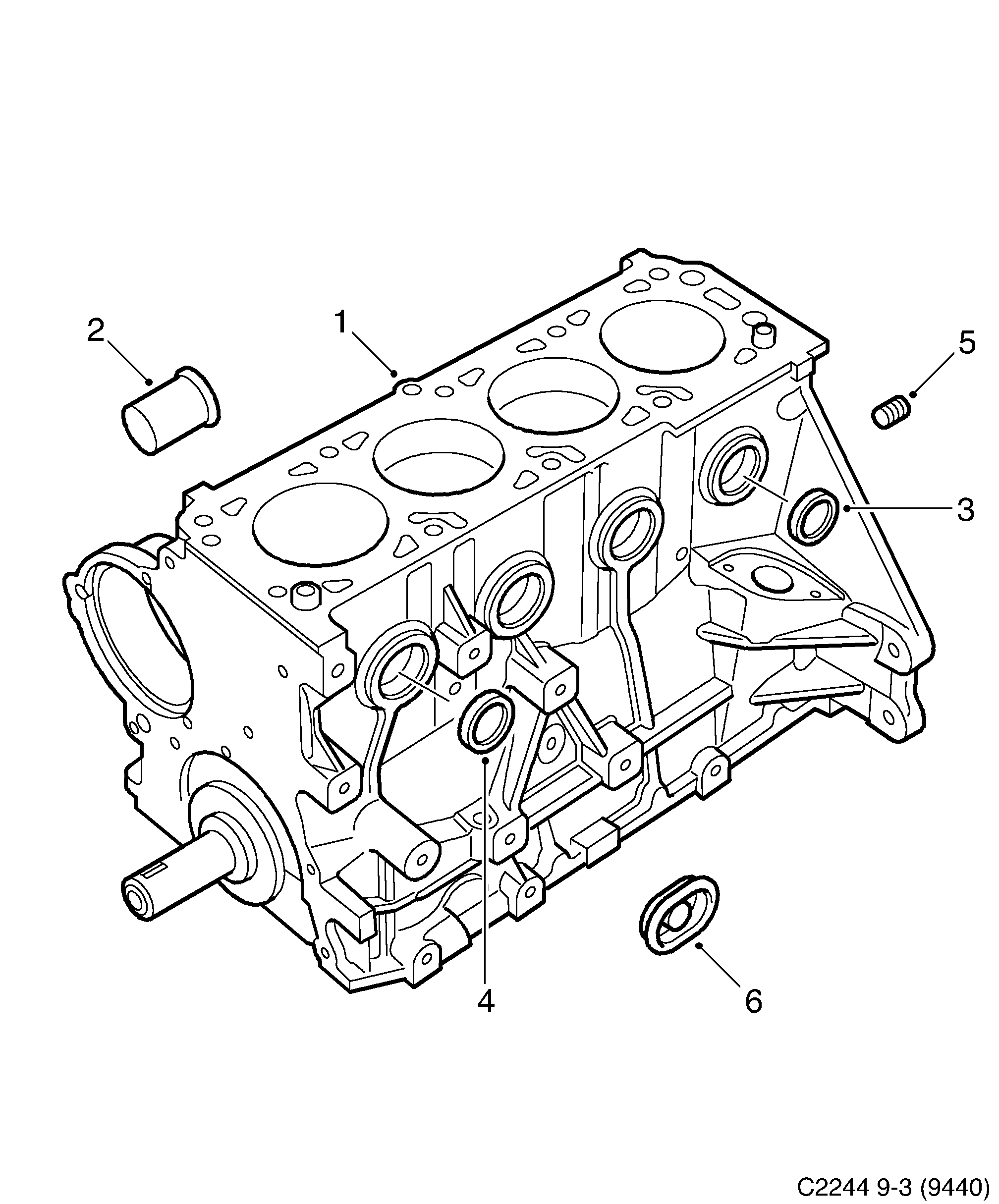 2
1
5
3
4
6

C2244 9-3 (9440)