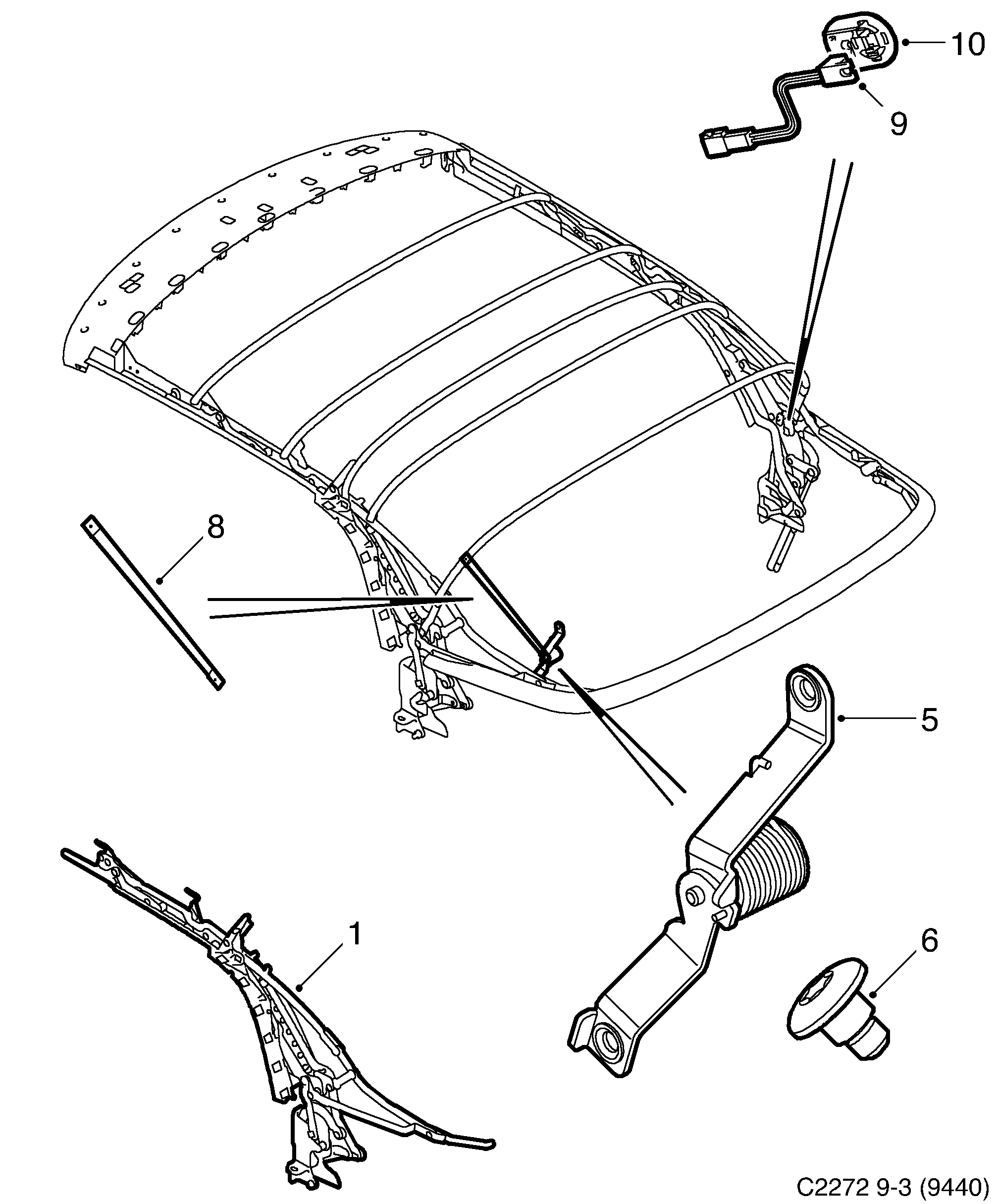 10

9

8

5

1

6

C2272 9-3 (9440)