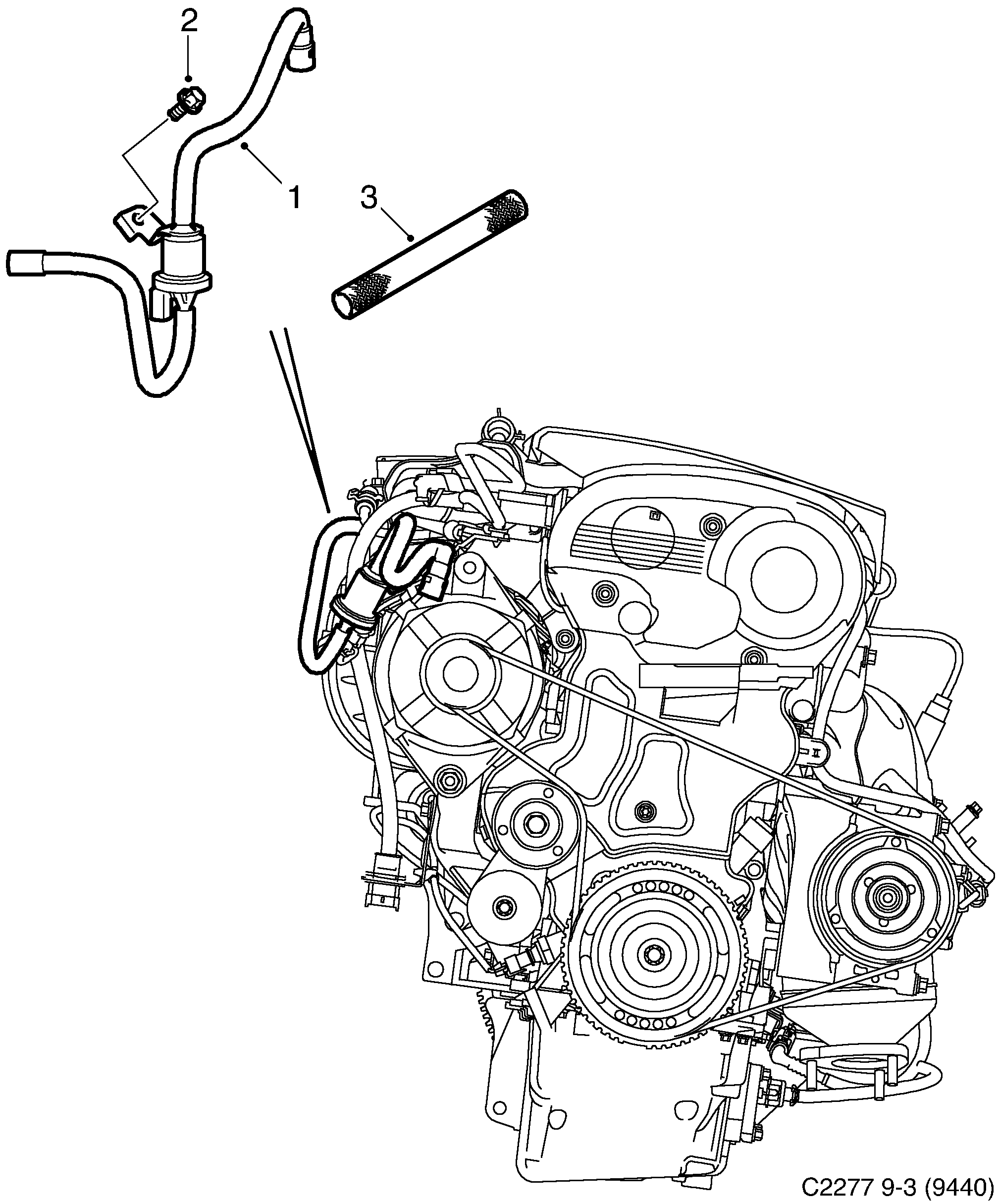 2

1

3

C2277 9-3 (9440)