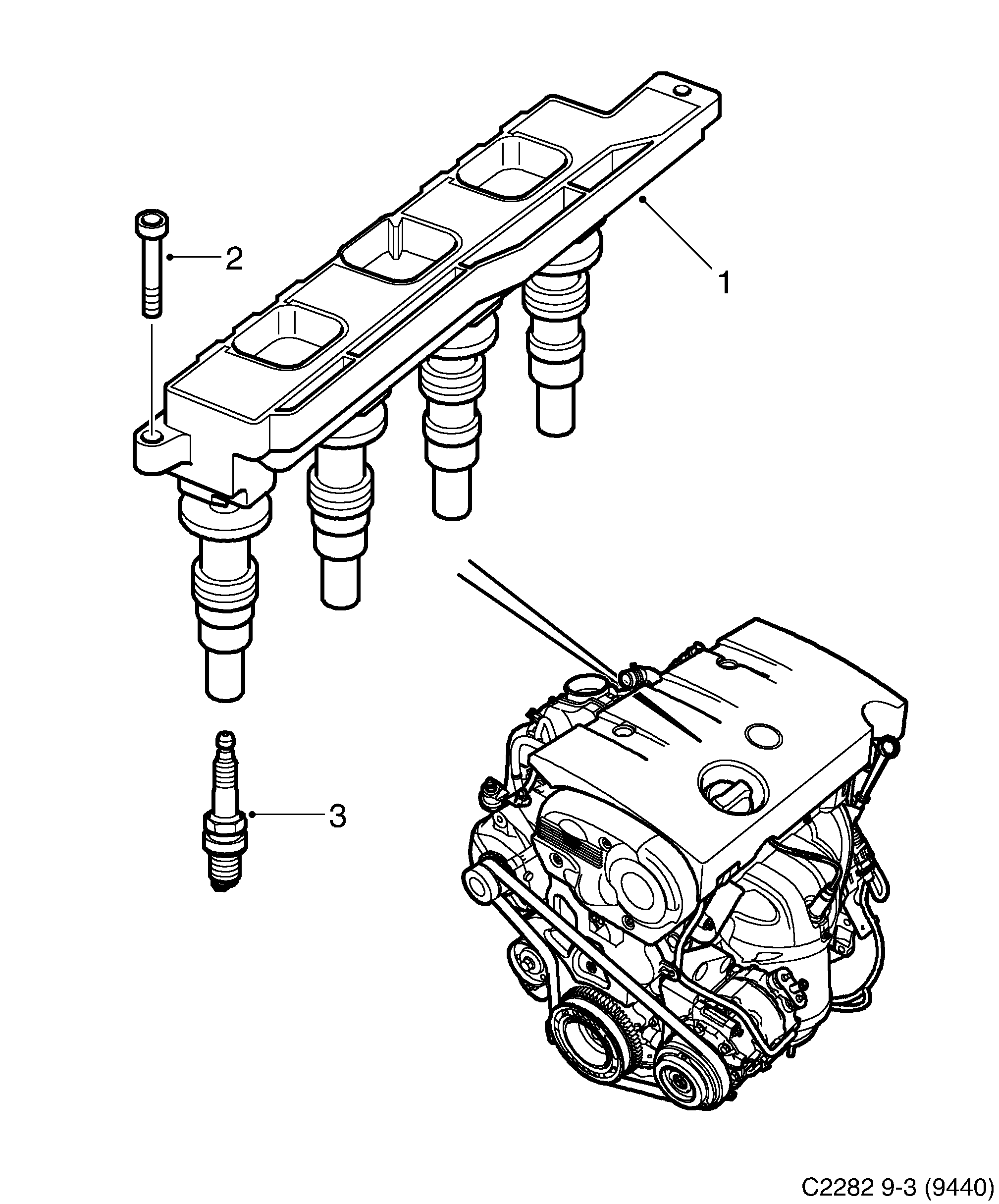 2

1

3

C2282 9-3 (9440)