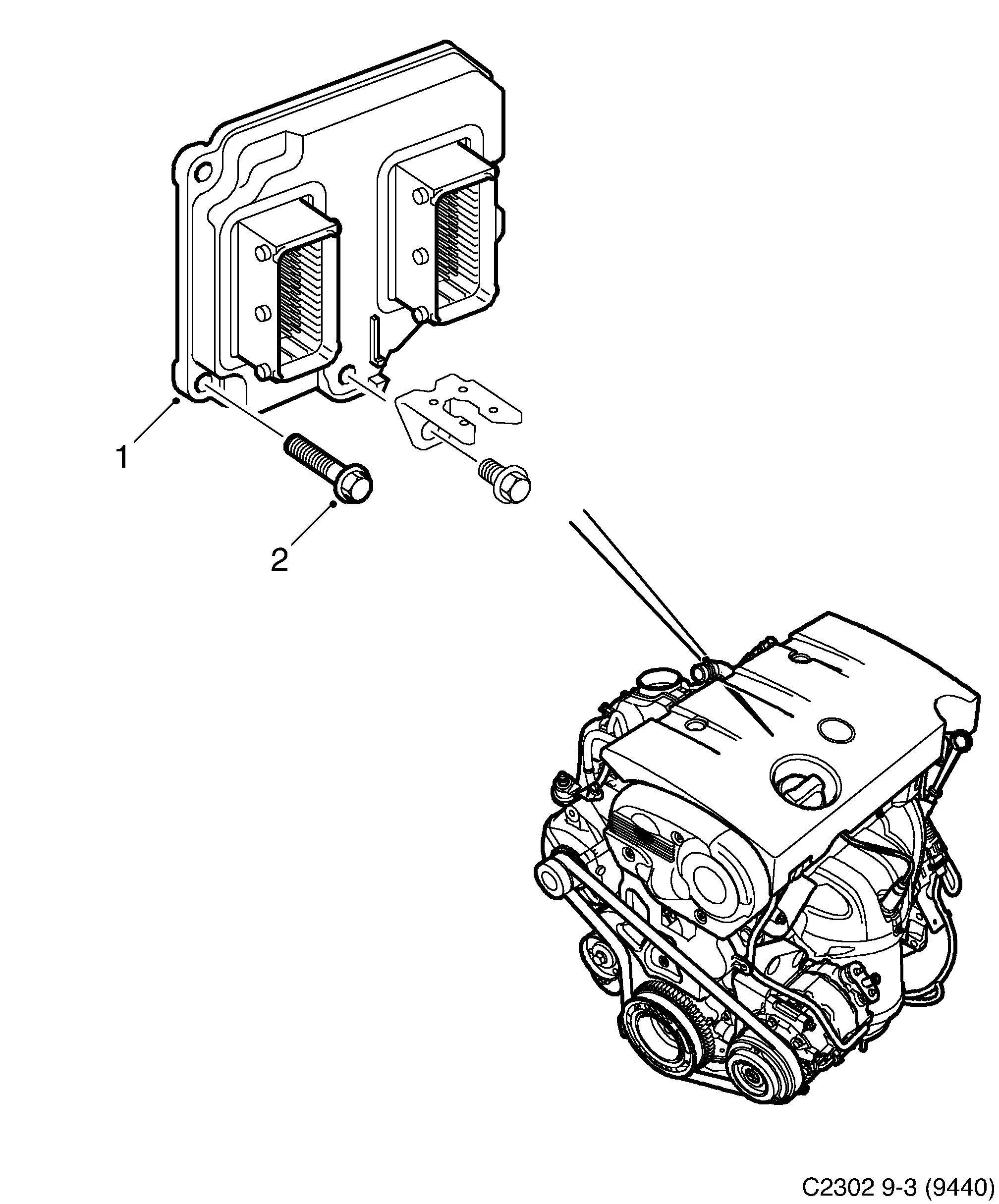 1

2

C2302 9-3 (9440)