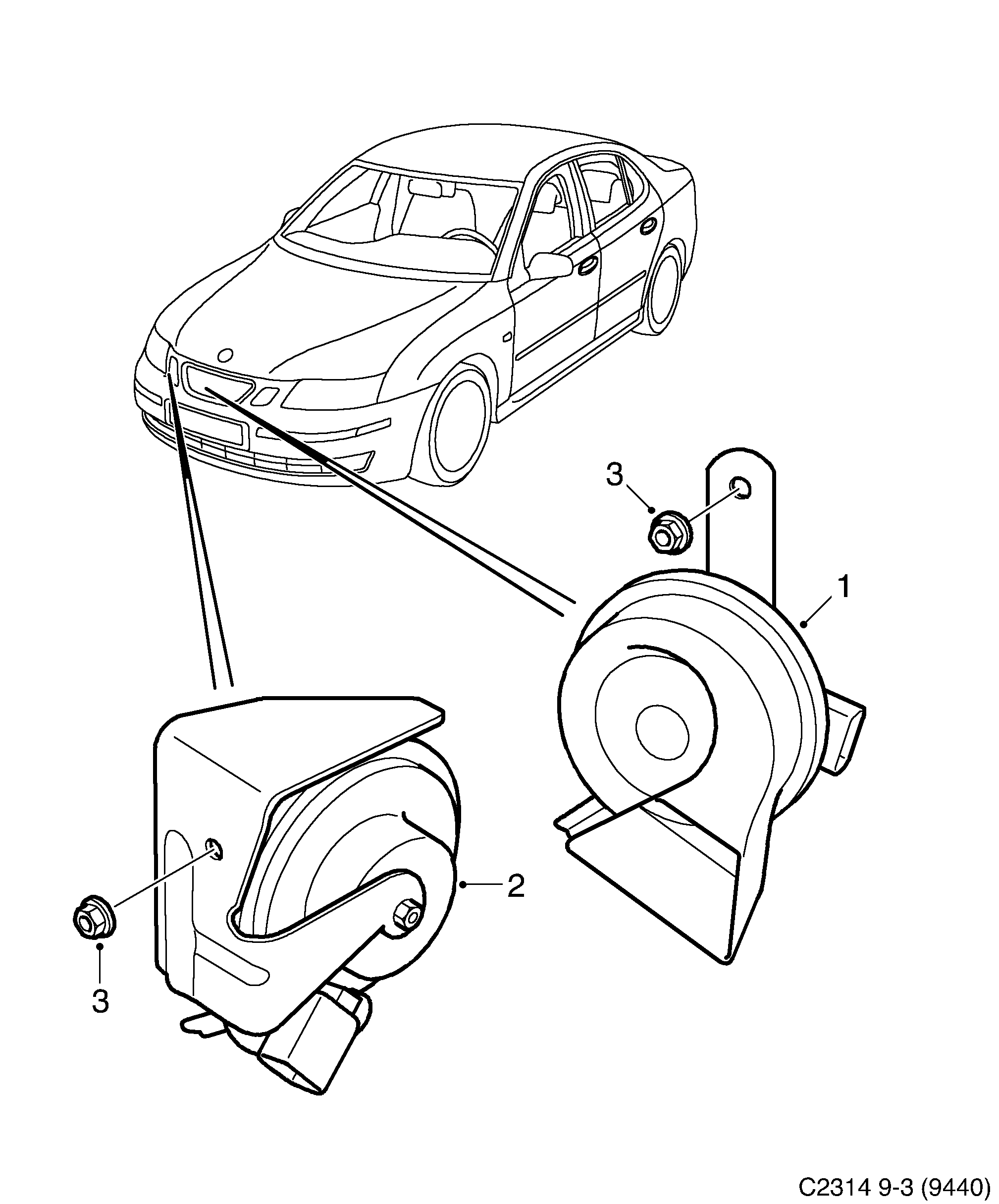 3
1
2
3
C2314 9-3 (9440)